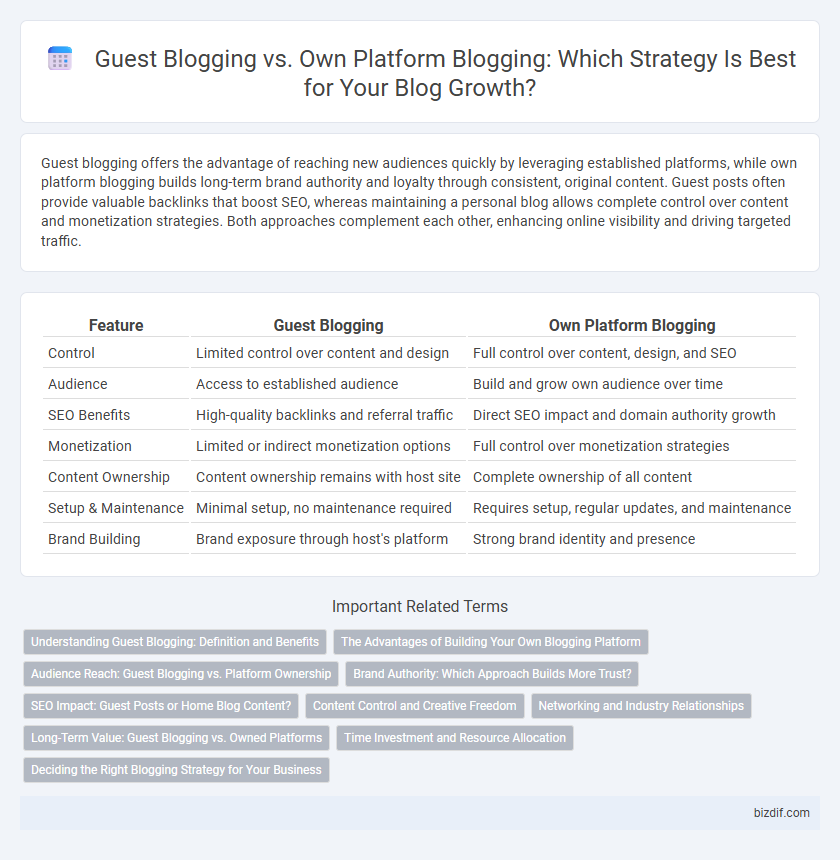 Guest Blogging vs. Own Platform Blogging: Which Strategy Is Best for Your Blog Growth?

Guest blogging offers the advantage of reaching new audiences quickly by leveraging established platforms, while own platform blogging builds long-term brand authority and loyalty through consistent, original content. Guest posts often provide valuable backlinks that boost SEO, whereas maintaining a personal blog allows complete control over content and monetization strategies. Both approaches complement each other, enhancing online visibility and driving targeted traffic.

| Feature | Guest Blogging | Own Platform Blogging |
|---|---|---|
| Control | Limited control over content and design | Full control over content, design, and SEO |
| Audience | Access to established audience | Build and grow own audience over time |
| SEO Benefits | High-quality backlinks and referral traffic | Direct SEO impact and domain authority growth |
| Monetization | Limited or indirect monetization options | Full control over monetization strategies |
| Content Ownership | Content ownership remains with host site | Complete ownership of all content |
| Setup & Maintenance | Minimal setup, no maintenance required | Requires setup, regular updates, and maintenance |
| Brand Building | Brand exposure through host's platform | Strong brand identity and presence |

Important Related Terms

Understanding Guest Blogging: Definition and Benefits
The Advantages of Building Your Own Blogging Platform
Audience Reach: Guest Blogging vs. Platform Ownership
Brand Authority: Which Approach Builds More Trust?
SEO Impact: Guest Posts or Home Blog Content?
Content Control and Creative Freedom
Networking and Industry Relationships
Long-Term Value: Guest Blogging vs. Owned Platforms
Time Investment and Resource Allocation
Deciding the Right Blogging Strategy for Your Business

bizdif.com