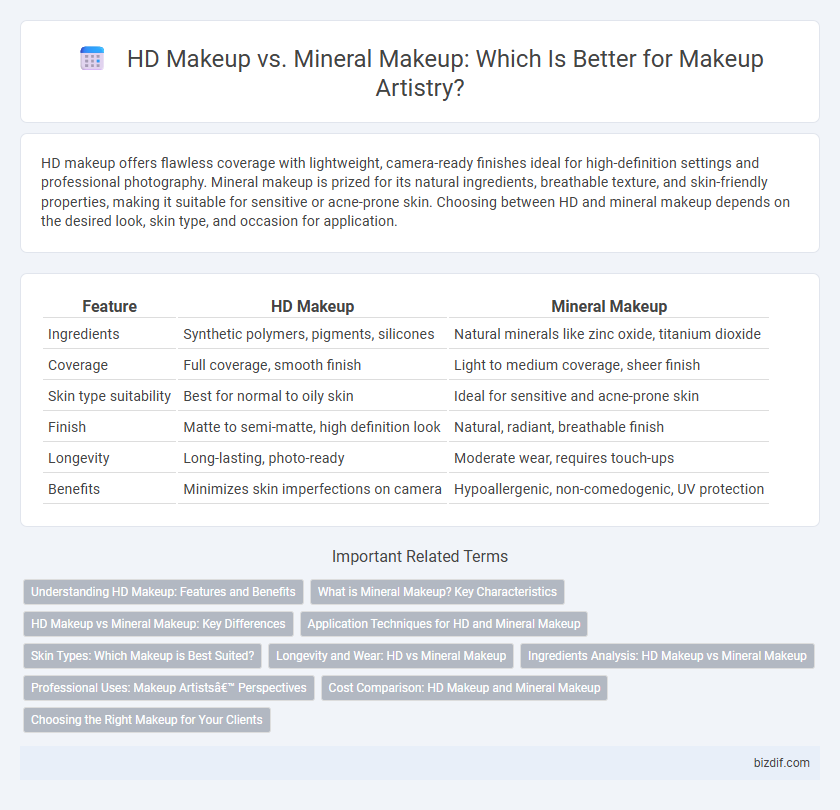 HD Makeup vs. Mineral Makeup: Which Is Better for Makeup Artistry?

HD makeup offers flawless coverage with lightweight, camera-ready finishes ideal for high-definition settings and professional photography. Mineral makeup is prized for its natural ingredients, breathable texture, and skin-friendly properties, making it suitable for sensitive or acne-prone skin. Choosing between HD and mineral makeup depends on the desired look, skin type, and occasion for application.

| Feature | HD Makeup | Mineral Makeup |
|---|---|---|
| Ingredients | Synthetic polymers, pigments, silicones | Natural minerals like zinc oxide, titanium dioxide |
| Coverage | Full coverage, smooth finish | Light to medium coverage, sheer finish |
| Skin type suitability | Best for normal to oily skin | Ideal for sensitive and acne-prone skin |
| Finish | Matte to semi-matte, high definition look | Natural, radiant, breathable finish |
| Longevity | Long-lasting, photo-ready | Moderate wear, requires touch-ups |
| Benefits | Minimizes skin imperfections on camera | Hypoallergenic, non-comedogenic, UV protection |

Important Related Terms

Understanding HD Makeup: Features and Benefits
What is Mineral Makeup? Key Characteristics
HD Makeup vs Mineral Makeup: Key Differences
Application Techniques for HD and Mineral Makeup
Skin Types: Which Makeup is Best Suited?
Longevity and Wear: HD vs Mineral Makeup
Ingredients Analysis: HD Makeup vs Mineral Makeup
Professional Uses: Makeup Artistsâ€™ Perspectives
Cost Comparison: HD Makeup and Mineral Makeup
Choosing the Right Makeup for Your Clients

bizdif.com