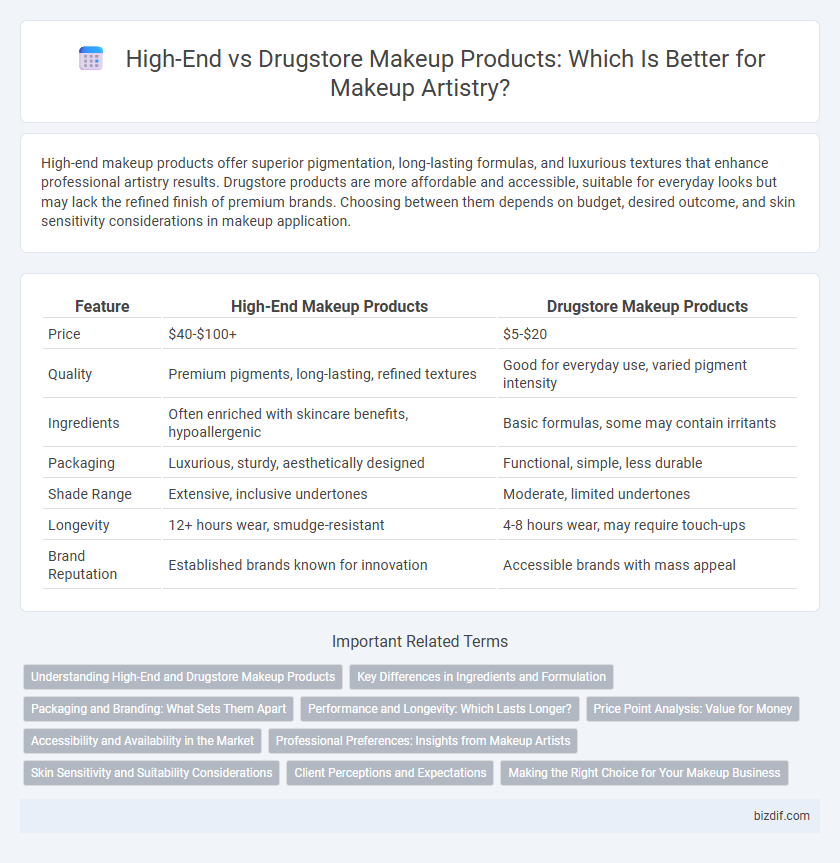 High-End vs Drugstore Makeup Products: Which Is Better for Makeup Artistry?

High-end makeup products offer superior pigmentation, long-lasting formulas, and luxurious textures that enhance professional artistry results. Drugstore products are more affordable and accessible, suitable for everyday looks but may lack the refined finish of premium brands. Choosing between them depends on budget, desired outcome, and skin sensitivity considerations in makeup application.

| Feature | High-End Makeup Products | Drugstore Makeup Products |
|---|---|---|
| Price | \$40-\$100+ | \$5-\$20 |
| Quality | Premium pigments, long-lasting, refined textures | Good for everyday use, varied pigment intensity |
| Ingredients | Often enriched with skincare benefits, hypoallergenic | Basic formulas, some may contain irritants |
| Packaging | Luxurious, sturdy, aesthetically designed | Functional, simple, less durable |
| Shade Range | Extensive, inclusive undertones | Moderate, limited undertones |
| Longevity | 12+ hours wear, smudge-resistant | 4-8 hours wear, may require touch-ups |
| Brand Reputation | Established brands known for innovation | Accessible brands with mass appeal |

Important Related Terms

Understanding High-End and Drugstore Makeup Products
Key Differences in Ingredients and Formulation
Packaging and Branding: What Sets Them Apart
Performance and Longevity: Which Lasts Longer?
Price Point Analysis: Value for Money
Accessibility and Availability in the Market
Professional Preferences: Insights from Makeup Artists
Skin Sensitivity and Suitability Considerations
Client Perceptions and Expectations
Making the Right Choice for Your Makeup Business

bizdif.com