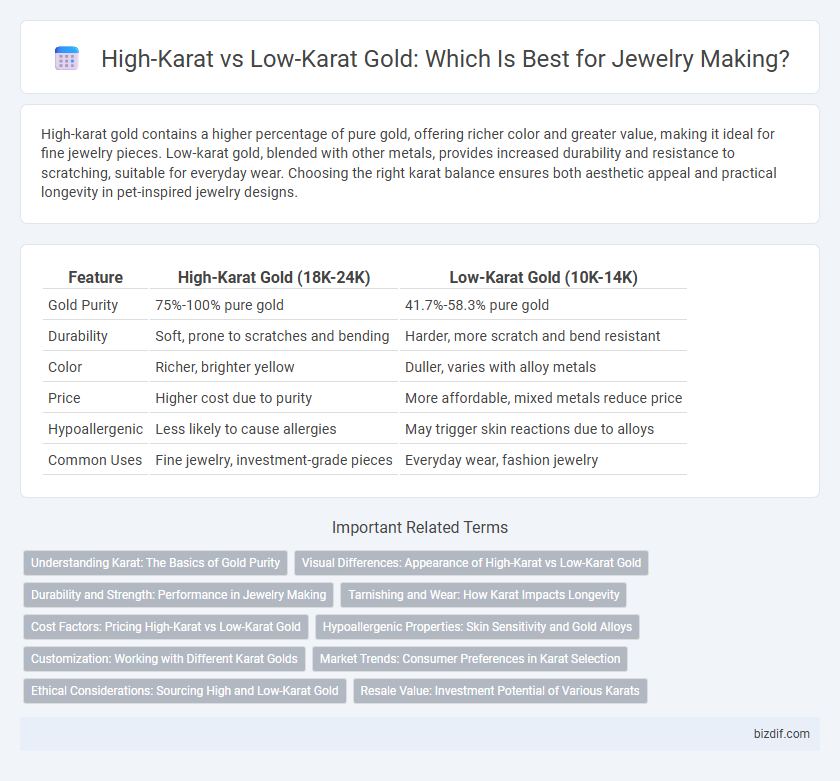 High-Karat vs Low-Karat Gold: Which Is Best for Jewelry Making?

High-karat gold contains a higher percentage of pure gold, offering richer color and greater value, making it ideal for fine jewelry pieces. Low-karat gold, blended with other metals, provides increased durability and resistance to scratching, suitable for everyday wear. Choosing the right karat balance ensures both aesthetic appeal and practical longevity in pet-inspired jewelry designs.

| Feature | High-Karat Gold (18K-24K) | Low-Karat Gold (10K-14K) |
|---|---|---|
| Gold Purity | 75%-100% pure gold | 41.7%-58.3% pure gold |
| Durability | Soft, prone to scratches and bending | Harder, more scratch and bend resistant |
| Color | Richer, brighter yellow | Duller, varies with alloy metals |
| Price | Higher cost due to purity | More affordable, mixed metals reduce price |
| Hypoallergenic | Less likely to cause allergies | May trigger skin reactions due to alloys |
| Common Uses | Fine jewelry, investment-grade pieces | Everyday wear, fashion jewelry |

Important Related Terms

Understanding Karat: The Basics of Gold Purity
Visual Differences: Appearance of High-Karat vs Low-Karat Gold
Durability and Strength: Performance in Jewelry Making
Tarnishing and Wear: How Karat Impacts Longevity
Cost Factors: Pricing High-Karat vs Low-Karat Gold
Hypoallergenic Properties: Skin Sensitivity and Gold Alloys
Customization: Working with Different Karat Golds
Market Trends: Consumer Preferences in Karat Selection
Ethical Considerations: Sourcing High and Low-Karat Gold
Resale Value: Investment Potential of Various Karats

bizdif.com