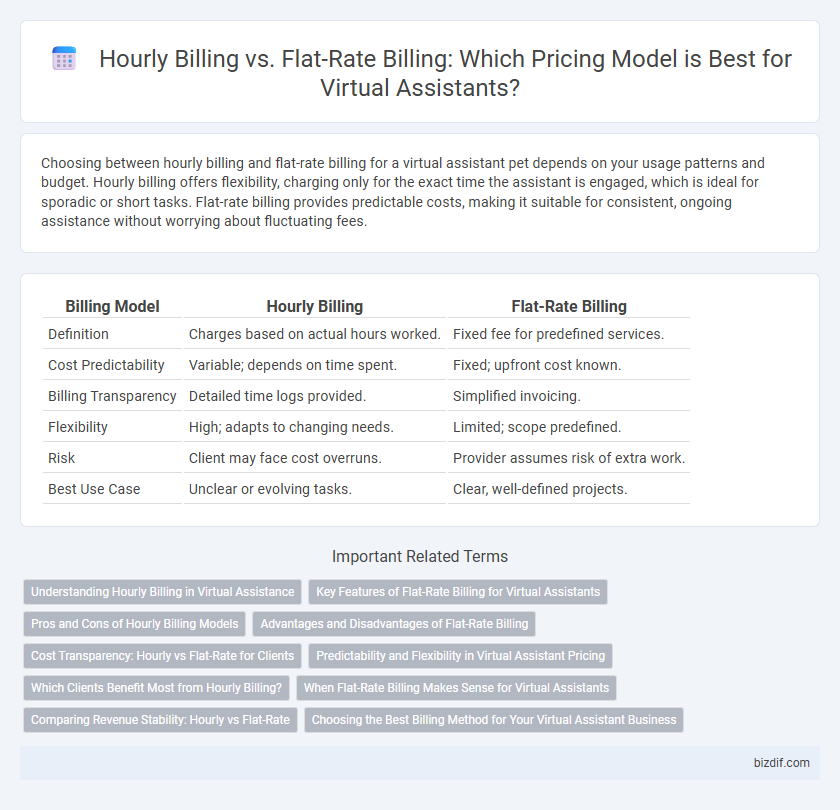 Hourly Billing vs. Flat-Rate Billing: Which Pricing Model is Best for Virtual Assistants?

Choosing between hourly billing and flat-rate billing for a virtual assistant pet depends on your usage patterns and budget. Hourly billing offers flexibility, charging only for the exact time the assistant is engaged, which is ideal for sporadic or short tasks. Flat-rate billing provides predictable costs, making it suitable for consistent, ongoing assistance without worrying about fluctuating fees.

| Billing Model | Hourly Billing | Flat-Rate Billing |
|---|---|---|
| Definition | Charges based on actual hours worked. | Fixed fee for predefined services. |
| Cost Predictability | Variable; depends on time spent. | Fixed; upfront cost known. |
| Billing Transparency | Detailed time logs provided. | Simplified invoicing. |
| Flexibility | High; adapts to changing needs. | Limited; scope predefined. |
| Risk | Client may face cost overruns. | Provider assumes risk of extra work. |
| Best Use Case | Unclear or evolving tasks. | Clear, well-defined projects. |

Important Related Terms

Understanding Hourly Billing in Virtual Assistance

Key Features of Flat-Rate Billing for Virtual Assistants

Pros and Cons of Hourly Billing Models

Advantages and Disadvantages of Flat-Rate Billing

Cost Transparency: Hourly vs Flat-Rate for Clients

Predictability and Flexibility in Virtual Assistant Pricing

Which Clients Benefit Most from Hourly Billing?

When Flat-Rate Billing Makes Sense for Virtual Assistants

Comparing Revenue Stability: Hourly vs Flat-Rate

Choosing the Best Billing Method for Your Virtual Assistant Business

bizdif.com