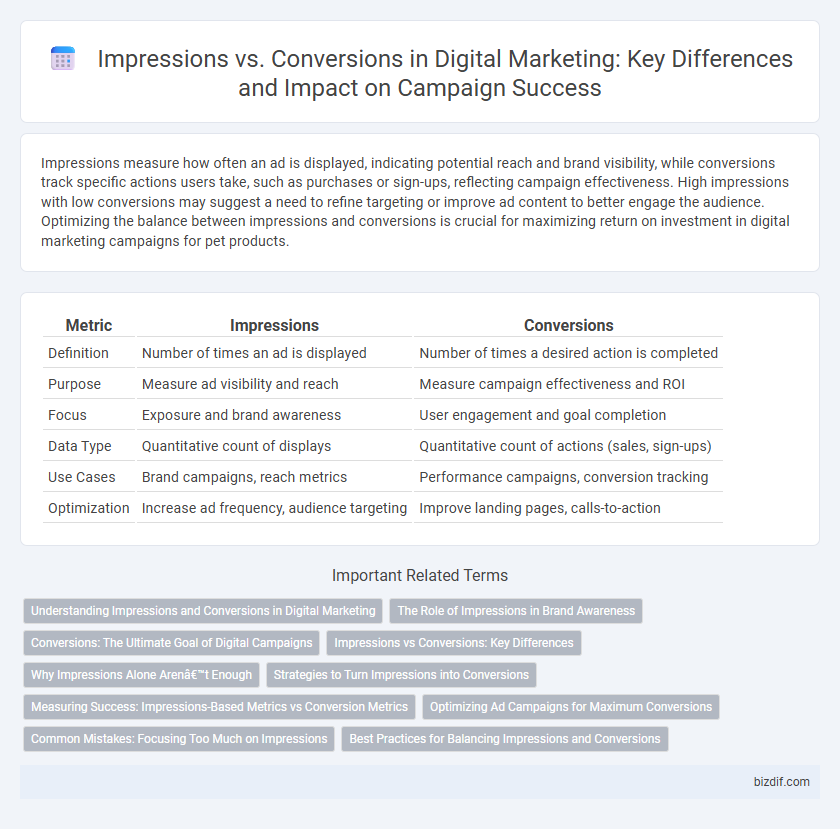 Impressions vs. Conversions in Digital Marketing: Key Differences and Impact on Campaign Success

Impressions measure how often an ad is displayed, indicating potential reach and brand visibility, while conversions track specific actions users take, such as purchases or sign-ups, reflecting campaign effectiveness. High impressions with low conversions may suggest a need to refine targeting or improve ad content to better engage the audience. Optimizing the balance between impressions and conversions is crucial for maximizing return on investment in digital marketing campaigns for pet products.

| Metric | Impressions | Conversions |
|---|---|---|
| Definition | Number of times an ad is displayed | Number of times a desired action is completed |
| Purpose | Measure ad visibility and reach | Measure campaign effectiveness and ROI |
| Focus | Exposure and brand awareness | User engagement and goal completion |
| Data Type | Quantitative count of displays | Quantitative count of actions (sales, sign-ups) |
| Use Cases | Brand campaigns, reach metrics | Performance campaigns, conversion tracking |
| Optimization | Increase ad frequency, audience targeting | Improve landing pages, calls-to-action |

Important Related Terms

Understanding Impressions and Conversions in Digital Marketing
The Role of Impressions in Brand Awareness
Conversions: The Ultimate Goal of Digital Campaigns
Impressions vs Conversions: Key Differences
Why Impressions Alone Arenâ€™t Enough
Strategies to Turn Impressions into Conversions
Measuring Success: Impressions-Based Metrics vs Conversion Metrics
Optimizing Ad Campaigns for Maximum Conversions
Common Mistakes: Focusing Too Much on Impressions
Best Practices for Balancing Impressions and Conversions

bizdif.com