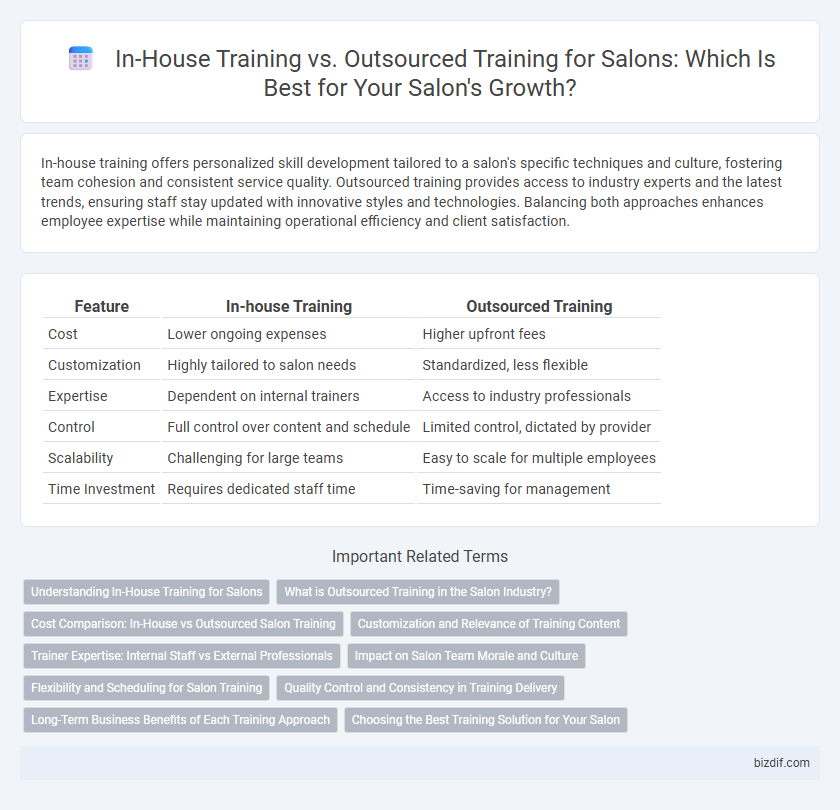 In-House Training vs. Outsourced Training for Salons: Which Is Best for Your Salon's Growth?

In-house training offers personalized skill development tailored to a salon's specific techniques and culture, fostering team cohesion and consistent service quality. Outsourced training provides access to industry experts and the latest trends, ensuring staff stay updated with innovative styles and technologies. Balancing both approaches enhances employee expertise while maintaining operational efficiency and client satisfaction.

| Feature | In-house Training | Outsourced Training |
|---|---|---|
| Cost | Lower ongoing expenses | Higher upfront fees |
| Customization | Highly tailored to salon needs | Standardized, less flexible |
| Expertise | Dependent on internal trainers | Access to industry professionals |
| Control | Full control over content and schedule | Limited control, dictated by provider |
| Scalability | Challenging for large teams | Easy to scale for multiple employees |
| Time Investment | Requires dedicated staff time | Time-saving for management |

Important Related Terms

Understanding In-House Training for Salons
What is Outsourced Training in the Salon Industry?
Cost Comparison: In-House vs Outsourced Salon Training
Customization and Relevance of Training Content
Trainer Expertise: Internal Staff vs External Professionals
Impact on Salon Team Morale and Culture
Flexibility and Scheduling for Salon Training
Quality Control and Consistency in Training Delivery
Long-Term Business Benefits of Each Training Approach
Choosing the Best Training Solution for Your Salon

bizdif.com