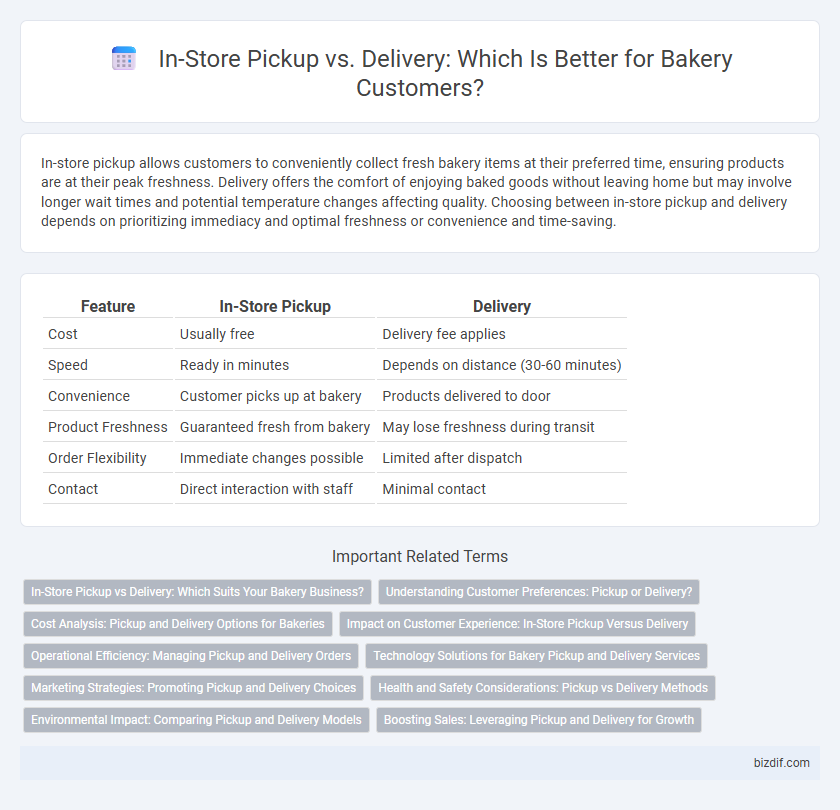 In-Store Pickup vs. Delivery: Which Is Better for Bakery Customers?

In-store pickup allows customers to conveniently collect fresh bakery items at their preferred time, ensuring products are at their peak freshness. Delivery offers the comfort of enjoying baked goods without leaving home but may involve longer wait times and potential temperature changes affecting quality. Choosing between in-store pickup and delivery depends on prioritizing immediacy and optimal freshness or convenience and time-saving.

| Feature | In-Store Pickup | Delivery |
|---|---|---|
| Cost | Usually free | Delivery fee applies |
| Speed | Ready in minutes | Depends on distance (30-60 minutes) |
| Convenience | Customer picks up at bakery | Products delivered to door |
| Product Freshness | Guaranteed fresh from bakery | May lose freshness during transit |
| Order Flexibility | Immediate changes possible | Limited after dispatch |
| Contact | Direct interaction with staff | Minimal contact |

Important Related Terms

In-Store Pickup vs Delivery: Which Suits Your Bakery Business?
Understanding Customer Preferences: Pickup or Delivery?
Cost Analysis: Pickup and Delivery Options for Bakeries
Impact on Customer Experience: In-Store Pickup Versus Delivery
Operational Efficiency: Managing Pickup and Delivery Orders
Technology Solutions for Bakery Pickup and Delivery Services
Marketing Strategies: Promoting Pickup and Delivery Choices
Health and Safety Considerations: Pickup vs Delivery Methods
Environmental Impact: Comparing Pickup and Delivery Models
Boosting Sales: Leveraging Pickup and Delivery for Growth

bizdif.com