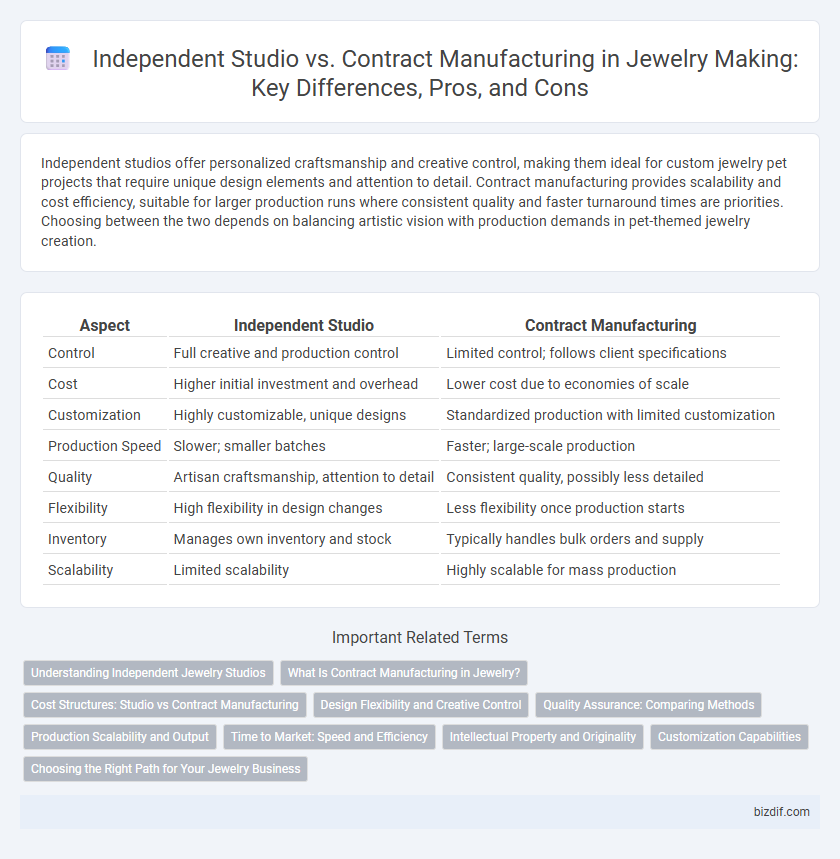 Independent Studio vs. Contract Manufacturing in Jewelry Making: Key Differences, Pros, and Cons

Independent studios offer personalized craftsmanship and creative control, making them ideal for custom jewelry pet projects that require unique design elements and attention to detail. Contract manufacturing provides scalability and cost efficiency, suitable for larger production runs where consistent quality and faster turnaround times are priorities. Choosing between the two depends on balancing artistic vision with production demands in pet-themed jewelry creation.

| Aspect | Independent Studio | Contract Manufacturing |
|---|---|---|
| Control | Full creative and production control | Limited control; follows client specifications |
| Cost | Higher initial investment and overhead | Lower cost due to economies of scale |
| Customization | Highly customizable, unique designs | Standardized production with limited customization |
| Production Speed | Slower; smaller batches | Faster; large-scale production |
| Quality | Artisan craftsmanship, attention to detail | Consistent quality, possibly less detailed |
| Flexibility | High flexibility in design changes | Less flexibility once production starts |
| Inventory | Manages own inventory and stock | Typically handles bulk orders and supply |
| Scalability | Limited scalability | Highly scalable for mass production |

Important Related Terms

Understanding Independent Jewelry Studios
What Is Contract Manufacturing in Jewelry?
Cost Structures: Studio vs Contract Manufacturing
Design Flexibility and Creative Control
Quality Assurance: Comparing Methods
Production Scalability and Output
Time to Market: Speed and Efficiency
Intellectual Property and Originality
Customization Capabilities
Choosing the Right Path for Your Jewelry Business

bizdif.com