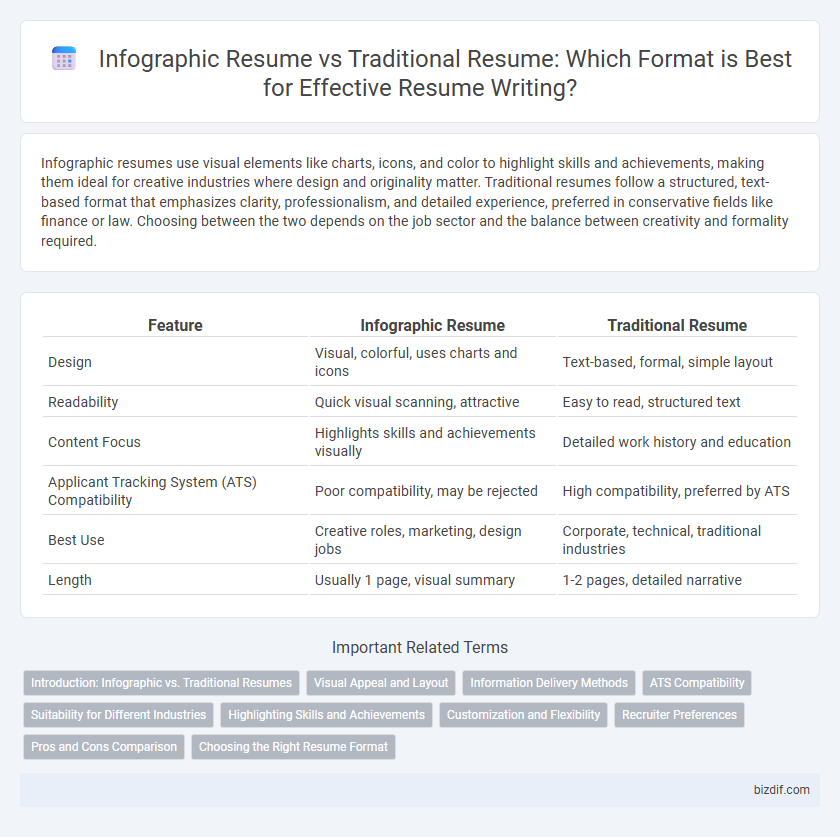 Infographic Resume vs Traditional Resume: Which Format is Best for Effective Resume Writing?

Infographic resumes use visual elements like charts, icons, and color to highlight skills and achievements, making them ideal for creative industries where design and originality matter. Traditional resumes follow a structured, text-based format that emphasizes clarity, professionalism, and detailed experience, preferred in conservative fields like finance or law. Choosing between the two depends on the job sector and the balance between creativity and formality required.

| Feature | Infographic Resume | Traditional Resume |
|---|---|---|
| Design | Visual, colorful, uses charts and icons | Text-based, formal, simple layout |
| Readability | Quick visual scanning, attractive | Easy to read, structured text |
| Content Focus | Highlights skills and achievements visually | Detailed work history and education |
| Applicant Tracking System (ATS) Compatibility | Poor compatibility, may be rejected | High compatibility, preferred by ATS |
| Best Use | Creative roles, marketing, design jobs | Corporate, technical, traditional industries |
| Length | Usually 1 page, visual summary | 1-2 pages, detailed narrative |

Important Related Terms

Introduction: Infographic vs. Traditional Resumes
Visual Appeal and Layout
Information Delivery Methods
ATS Compatibility
Suitability for Different Industries
Highlighting Skills and Achievements
Customization and Flexibility
Recruiter Preferences
Pros and Cons Comparison
Choosing the Right Resume Format

bizdif.com