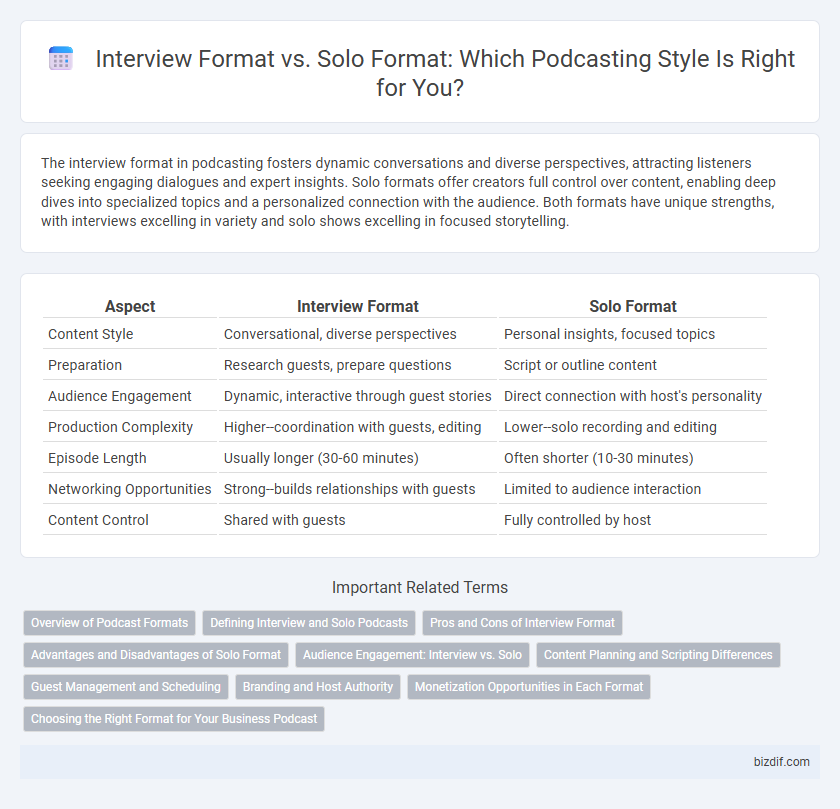 Interview Format vs. Solo Format: Which Podcasting Style Is Right for You?

The interview format in podcasting fosters dynamic conversations and diverse perspectives, attracting listeners seeking engaging dialogues and expert insights. Solo formats offer creators full control over content, enabling deep dives into specialized topics and a personalized connection with the audience. Both formats have unique strengths, with interviews excelling in variety and solo shows excelling in focused storytelling.

| Aspect | Interview Format | Solo Format |
|---|---|---|
| Content Style | Conversational, diverse perspectives | Personal insights, focused topics |
| Preparation | Research guests, prepare questions | Script or outline content |
| Audience Engagement | Dynamic, interactive through guest stories | Direct connection with host's personality |
| Production Complexity | Higher--coordination with guests, editing | Lower--solo recording and editing |
| Episode Length | Usually longer (30-60 minutes) | Often shorter (10-30 minutes) |
| Networking Opportunities | Strong--builds relationships with guests | Limited to audience interaction |
| Content Control | Shared with guests | Fully controlled by host |

Important Related Terms

Overview of Podcast Formats
Defining Interview and Solo Podcasts
Pros and Cons of Interview Format
Advantages and Disadvantages of Solo Format
Audience Engagement: Interview vs. Solo
Content Planning and Scripting Differences
Guest Management and Scheduling
Branding and Host Authority
Monetization Opportunities in Each Format
Choosing the Right Format for Your Business Podcast

bizdif.com