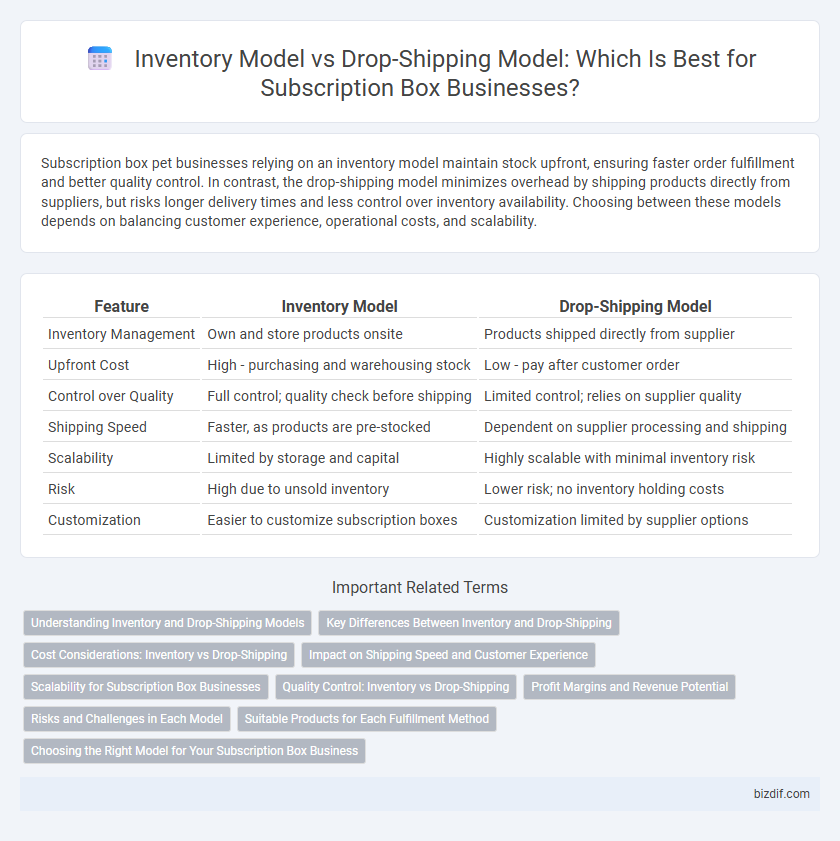 Inventory Model vs Drop-Shipping Model: Which Is Best for Subscription Box Businesses?

Subscription box pet businesses relying on an inventory model maintain stock upfront, ensuring faster order fulfillment and better quality control. In contrast, the drop-shipping model minimizes overhead by shipping products directly from suppliers, but risks longer delivery times and less control over inventory availability. Choosing between these models depends on balancing customer experience, operational costs, and scalability.

| Feature | Inventory Model | Drop-Shipping Model |
|---|---|---|
| Inventory Management | Own and store products onsite | Products shipped directly from supplier |
| Upfront Cost | High - purchasing and warehousing stock | Low - pay after customer order |
| Control over Quality | Full control; quality check before shipping | Limited control; relies on supplier quality |
| Shipping Speed | Faster, as products are pre-stocked | Dependent on supplier processing and shipping |
| Scalability | Limited by storage and capital | Highly scalable with minimal inventory risk |
| Risk | High due to unsold inventory | Lower risk; no inventory holding costs |
| Customization | Easier to customize subscription boxes | Customization limited by supplier options |

Important Related Terms

Understanding Inventory and Drop-Shipping Models
Key Differences Between Inventory and Drop-Shipping
Cost Considerations: Inventory vs Drop-Shipping
Impact on Shipping Speed and Customer Experience
Scalability for Subscription Box Businesses
Quality Control: Inventory vs Drop-Shipping
Profit Margins and Revenue Potential
Risks and Challenges in Each Model
Suitable Products for Each Fulfillment Method
Choosing the Right Model for Your Subscription Box Business

bizdif.com