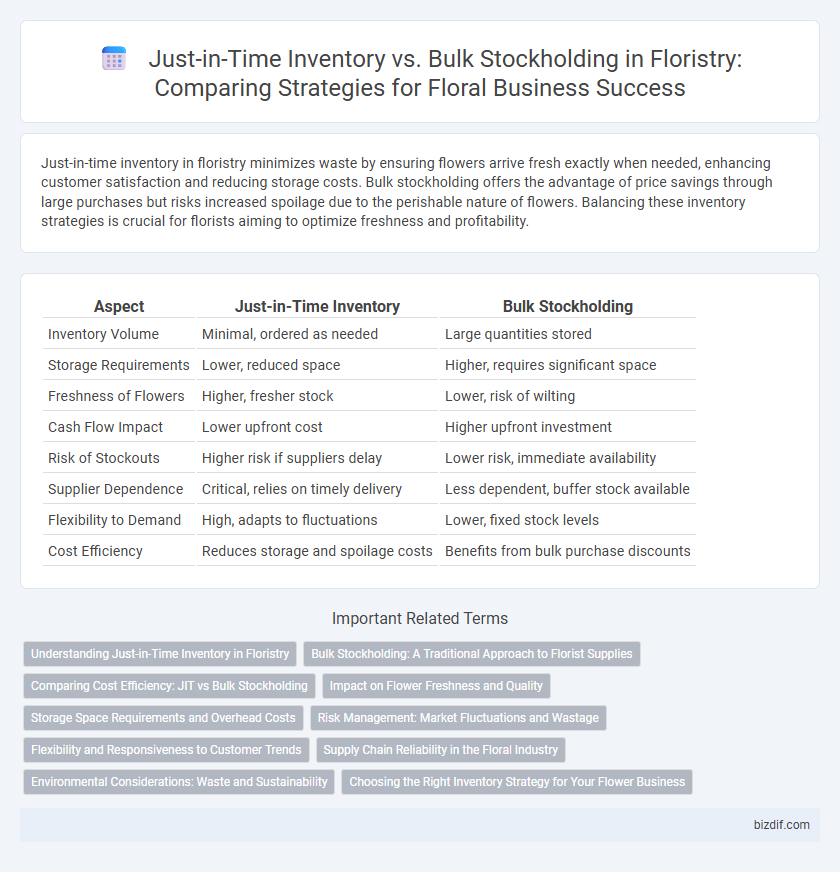 Just-in-Time Inventory vs. Bulk Stockholding in Floristry: Comparing Strategies for Floral Business Success

Just-in-time inventory in floristry minimizes waste by ensuring flowers arrive fresh exactly when needed, enhancing customer satisfaction and reducing storage costs. Bulk stockholding offers the advantage of price savings through large purchases but risks increased spoilage due to the perishable nature of flowers. Balancing these inventory strategies is crucial for florists aiming to optimize freshness and profitability.

| Aspect | Just-in-Time Inventory | Bulk Stockholding |
|---|---|---|
| Inventory Volume | Minimal, ordered as needed | Large quantities stored |
| Storage Requirements | Lower, reduced space | Higher, requires significant space |
| Freshness of Flowers | Higher, fresher stock | Lower, risk of wilting |
| Cash Flow Impact | Lower upfront cost | Higher upfront investment |
| Risk of Stockouts | Higher risk if suppliers delay | Lower risk, immediate availability |
| Supplier Dependence | Critical, relies on timely delivery | Less dependent, buffer stock available |
| Flexibility to Demand | High, adapts to fluctuations | Lower, fixed stock levels |
| Cost Efficiency | Reduces storage and spoilage costs | Benefits from bulk purchase discounts |

Important Related Terms

Understanding Just-in-Time Inventory in Floristry
Bulk Stockholding: A Traditional Approach to Florist Supplies
Comparing Cost Efficiency: JIT vs Bulk Stockholding
Impact on Flower Freshness and Quality
Storage Space Requirements and Overhead Costs
Risk Management: Market Fluctuations and Wastage
Flexibility and Responsiveness to Customer Trends
Supply Chain Reliability in the Floral Industry
Environmental Considerations: Waste and Sustainability
Choosing the Right Inventory Strategy for Your Flower Business

bizdif.com