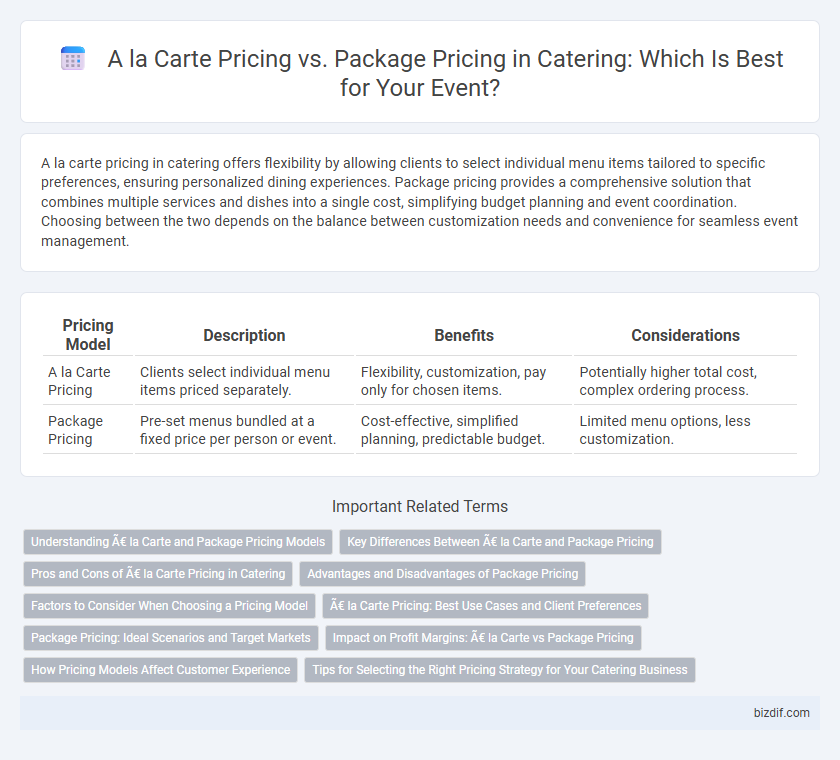 A la Carte Pricing vs. Package Pricing in Catering: Which Is Best for Your Event?

A la carte pricing in catering offers flexibility by allowing clients to select individual menu items tailored to specific preferences, ensuring personalized dining experiences. Package pricing provides a comprehensive solution that combines multiple services and dishes into a single cost, simplifying budget planning and event coordination. Choosing between the two depends on the balance between customization needs and convenience for seamless event management.

| Pricing Model | Description | Benefits | Considerations |
|---|---|---|---|
| A la Carte Pricing | Clients select individual menu items priced separately. | Flexibility, customization, pay only for chosen items. | Potentially higher total cost, complex ordering process. |
| Package Pricing | Pre-set menus bundled at a fixed price per person or event. | Cost-effective, simplified planning, predictable budget. | Limited menu options, less customization. |

Important Related Terms

Understanding Ã€ la Carte and Package Pricing Models
Key Differences Between Ã€ la Carte and Package Pricing
Pros and Cons of Ã€ la Carte Pricing in Catering
Advantages and Disadvantages of Package Pricing
Factors to Consider When Choosing a Pricing Model
Ã€ la Carte Pricing: Best Use Cases and Client Preferences
Package Pricing: Ideal Scenarios and Target Markets
Impact on Profit Margins: Ã€ la Carte vs Package Pricing
How Pricing Models Affect Customer Experience
Tips for Selecting the Right Pricing Strategy for Your Catering Business

bizdif.com