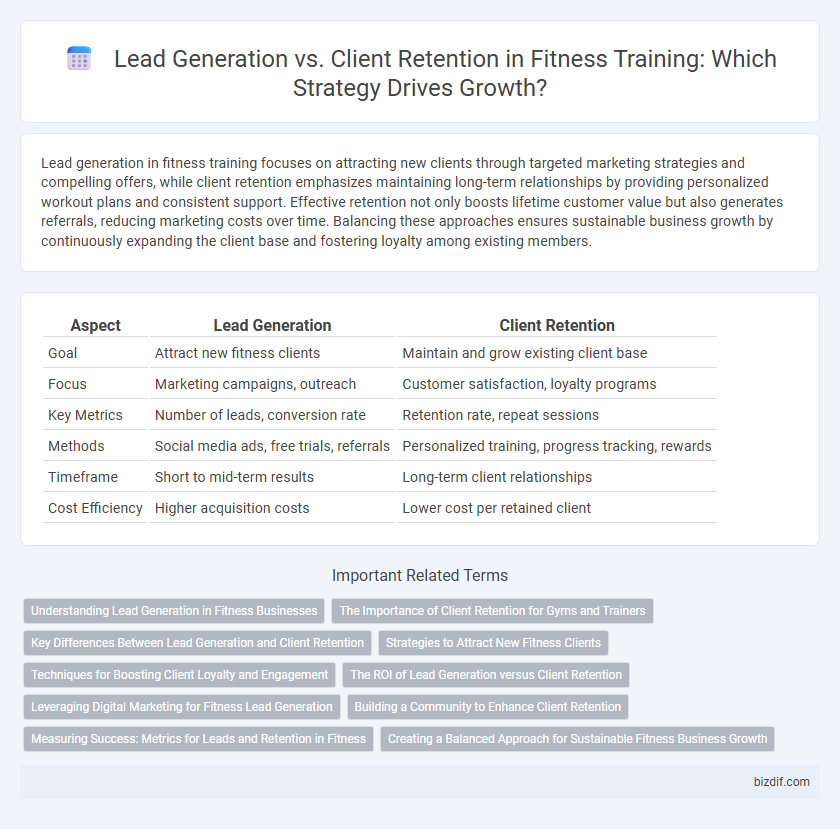 Lead Generation vs. Client Retention in Fitness Training: Which Strategy Drives Growth?

Lead generation in fitness training focuses on attracting new clients through targeted marketing strategies and compelling offers, while client retention emphasizes maintaining long-term relationships by providing personalized workout plans and consistent support. Effective retention not only boosts lifetime customer value but also generates referrals, reducing marketing costs over time. Balancing these approaches ensures sustainable business growth by continuously expanding the client base and fostering loyalty among existing members.

| Aspect | Lead Generation | Client Retention |
|---|---|---|
| Goal | Attract new fitness clients | Maintain and grow existing client base |
| Focus | Marketing campaigns, outreach | Customer satisfaction, loyalty programs |
| Key Metrics | Number of leads, conversion rate | Retention rate, repeat sessions |
| Methods | Social media ads, free trials, referrals | Personalized training, progress tracking, rewards |
| Timeframe | Short to mid-term results | Long-term client relationships |
| Cost Efficiency | Higher acquisition costs | Lower cost per retained client |

Important Related Terms

Understanding Lead Generation in Fitness Businesses
The Importance of Client Retention for Gyms and Trainers
Key Differences Between Lead Generation and Client Retention
Strategies to Attract New Fitness Clients
Techniques for Boosting Client Loyalty and Engagement
The ROI of Lead Generation versus Client Retention
Leveraging Digital Marketing for Fitness Lead Generation
Building a Community to Enhance Client Retention
Measuring Success: Metrics for Leads and Retention in Fitness
Creating a Balanced Approach for Sustainable Fitness Business Growth

bizdif.com