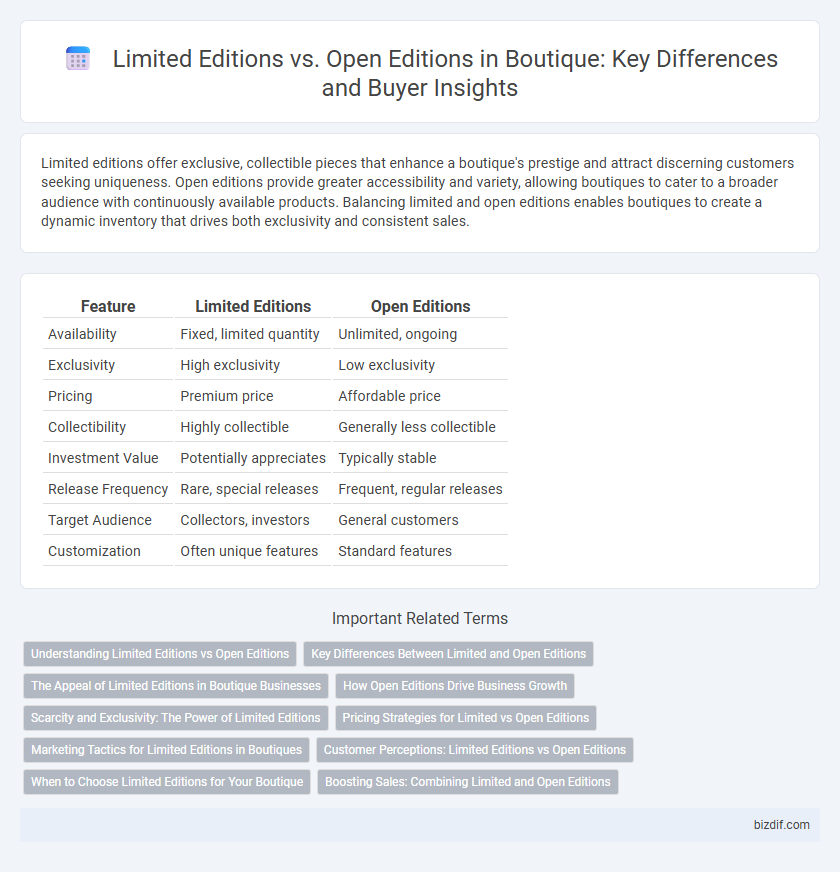 Limited Editions vs. Open Editions in Boutique: Key Differences and Buyer Insights

Limited editions offer exclusive, collectible pieces that enhance a boutique's prestige and attract discerning customers seeking uniqueness. Open editions provide greater accessibility and variety, allowing boutiques to cater to a broader audience with continuously available products. Balancing limited and open editions enables boutiques to create a dynamic inventory that drives both exclusivity and consistent sales.

| Feature | Limited Editions | Open Editions |
|---|---|---|
| Availability | Fixed, limited quantity | Unlimited, ongoing |
| Exclusivity | High exclusivity | Low exclusivity |
| Pricing | Premium price | Affordable price |
| Collectibility | Highly collectible | Generally less collectible |
| Investment Value | Potentially appreciates | Typically stable |
| Release Frequency | Rare, special releases | Frequent, regular releases |
| Target Audience | Collectors, investors | General customers |
| Customization | Often unique features | Standard features |

Important Related Terms

Understanding Limited Editions vs Open Editions
Key Differences Between Limited and Open Editions
The Appeal of Limited Editions in Boutique Businesses
How Open Editions Drive Business Growth
Scarcity and Exclusivity: The Power of Limited Editions
Pricing Strategies for Limited vs Open Editions
Marketing Tactics for Limited Editions in Boutiques
Customer Perceptions: Limited Editions vs Open Editions
When to Choose Limited Editions for Your Boutique
Boosting Sales: Combining Limited and Open Editions

bizdif.com