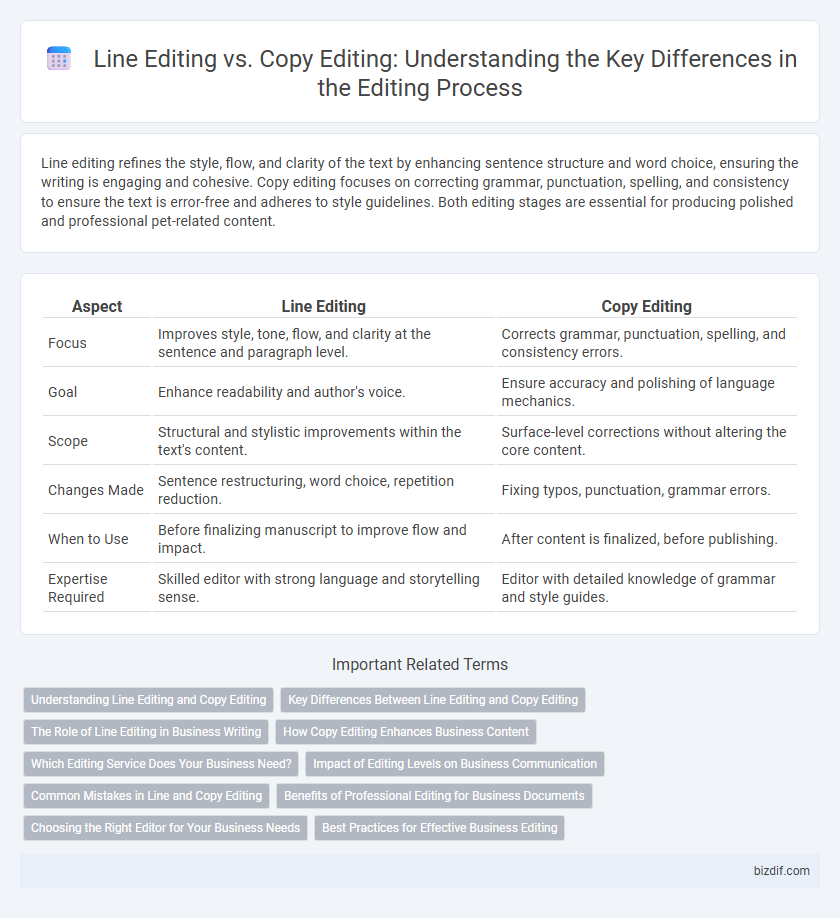 Line Editing vs. Copy Editing: Understanding the Key Differences in the Editing Process

Line editing refines the style, flow, and clarity of the text by enhancing sentence structure and word choice, ensuring the writing is engaging and cohesive. Copy editing focuses on correcting grammar, punctuation, spelling, and consistency to ensure the text is error-free and adheres to style guidelines. Both editing stages are essential for producing polished and professional pet-related content.

| Aspect | Line Editing | Copy Editing |
|---|---|---|
| Focus | Improves style, tone, flow, and clarity at the sentence and paragraph level. | Corrects grammar, punctuation, spelling, and consistency errors. |
| Goal | Enhance readability and author's voice. | Ensure accuracy and polishing of language mechanics. |
| Scope | Structural and stylistic improvements within the text's content. | Surface-level corrections without altering the core content. |
| Changes Made | Sentence restructuring, word choice, repetition reduction. | Fixing typos, punctuation, grammar errors. |
| When to Use | Before finalizing manuscript to improve flow and impact. | After content is finalized, before publishing. |
| Expertise Required | Skilled editor with strong language and storytelling sense. | Editor with detailed knowledge of grammar and style guides. |

Important Related Terms

Understanding Line Editing and Copy Editing
Key Differences Between Line Editing and Copy Editing
The Role of Line Editing in Business Writing
How Copy Editing Enhances Business Content
Which Editing Service Does Your Business Need?
Impact of Editing Levels on Business Communication
Common Mistakes in Line and Copy Editing
Benefits of Professional Editing for Business Documents
Choosing the Right Editor for Your Business Needs
Best Practices for Effective Business Editing

bizdif.com