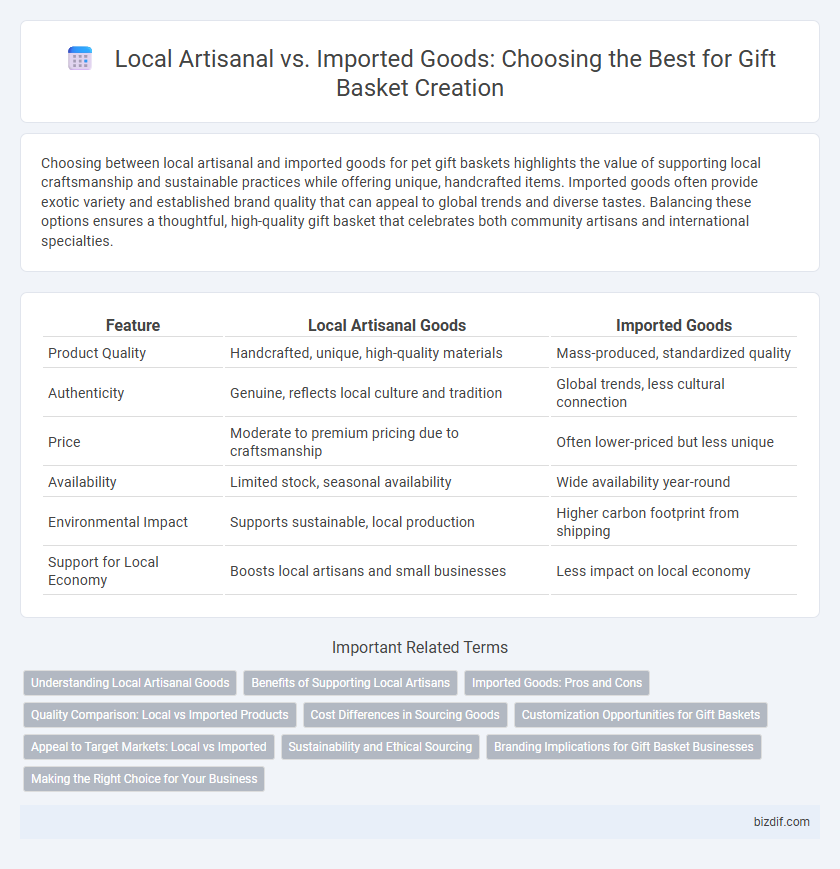 Local Artisanal vs. Imported Goods: Choosing the Best for Gift Basket Creation

Choosing between local artisanal and imported goods for pet gift baskets highlights the value of supporting local craftsmanship and sustainable practices while offering unique, handcrafted items. Imported goods often provide exotic variety and established brand quality that can appeal to global trends and diverse tastes. Balancing these options ensures a thoughtful, high-quality gift basket that celebrates both community artisans and international specialties.

| Feature | Local Artisanal Goods | Imported Goods |
|---|---|---|
| Product Quality | Handcrafted, unique, high-quality materials | Mass-produced, standardized quality |
| Authenticity | Genuine, reflects local culture and tradition | Global trends, less cultural connection |
| Price | Moderate to premium pricing due to craftsmanship | Often lower-priced but less unique |
| Availability | Limited stock, seasonal availability | Wide availability year-round |
| Environmental Impact | Supports sustainable, local production | Higher carbon footprint from shipping |
| Support for Local Economy | Boosts local artisans and small businesses | Less impact on local economy |

Important Related Terms

Understanding Local Artisanal Goods
Benefits of Supporting Local Artisans
Imported Goods: Pros and Cons
Quality Comparison: Local vs Imported Products
Cost Differences in Sourcing Goods
Customization Opportunities for Gift Baskets
Appeal to Target Markets: Local vs Imported
Sustainability and Ethical Sourcing
Branding Implications for Gift Basket Businesses
Making the Right Choice for Your Business

bizdif.com