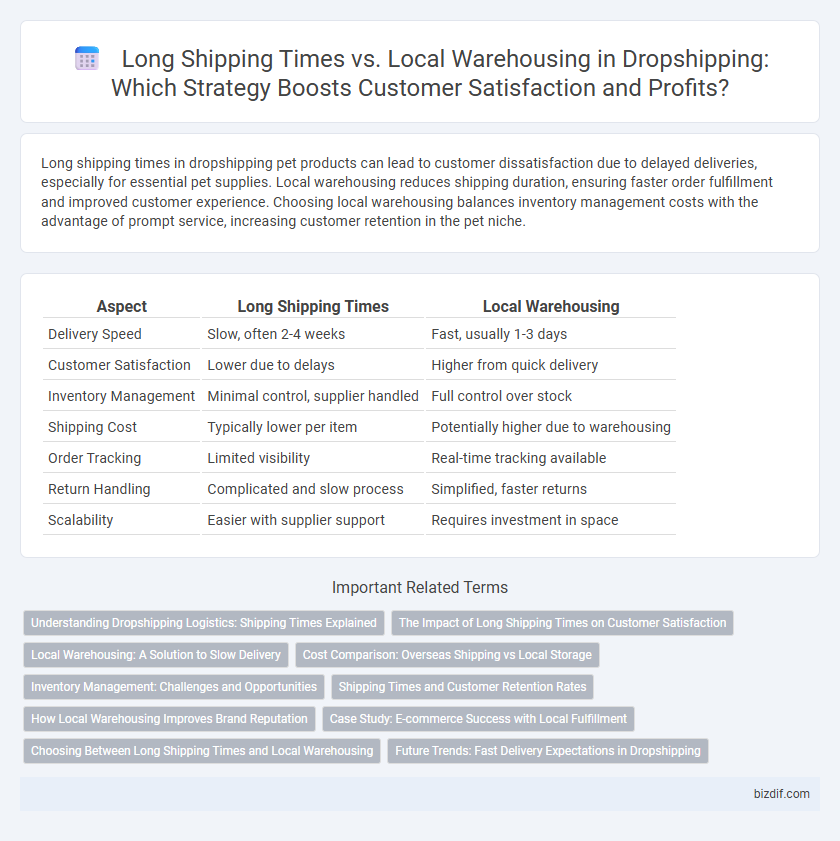 Long Shipping Times vs. Local Warehousing in Dropshipping: Which Strategy Boosts Customer Satisfaction and Profits?

Long shipping times in dropshipping pet products can lead to customer dissatisfaction due to delayed deliveries, especially for essential pet supplies. Local warehousing reduces shipping duration, ensuring faster order fulfillment and improved customer experience. Choosing local warehousing balances inventory management costs with the advantage of prompt service, increasing customer retention in the pet niche.

| Aspect | Long Shipping Times | Local Warehousing |
|---|---|---|
| Delivery Speed | Slow, often 2-4 weeks | Fast, usually 1-3 days |
| Customer Satisfaction | Lower due to delays | Higher from quick delivery |
| Inventory Management | Minimal control, supplier handled | Full control over stock |
| Shipping Cost | Typically lower per item | Potentially higher due to warehousing |
| Order Tracking | Limited visibility | Real-time tracking available |
| Return Handling | Complicated and slow process | Simplified, faster returns |
| Scalability | Easier with supplier support | Requires investment in space |

Important Related Terms

Understanding Dropshipping Logistics: Shipping Times Explained
The Impact of Long Shipping Times on Customer Satisfaction
Local Warehousing: A Solution to Slow Delivery
Cost Comparison: Overseas Shipping vs Local Storage
Inventory Management: Challenges and Opportunities
Shipping Times and Customer Retention Rates
How Local Warehousing Improves Brand Reputation
Case Study: E-commerce Success with Local Fulfillment
Choosing Between Long Shipping Times and Local Warehousing
Future Trends: Fast Delivery Expectations in Dropshipping

bizdif.com