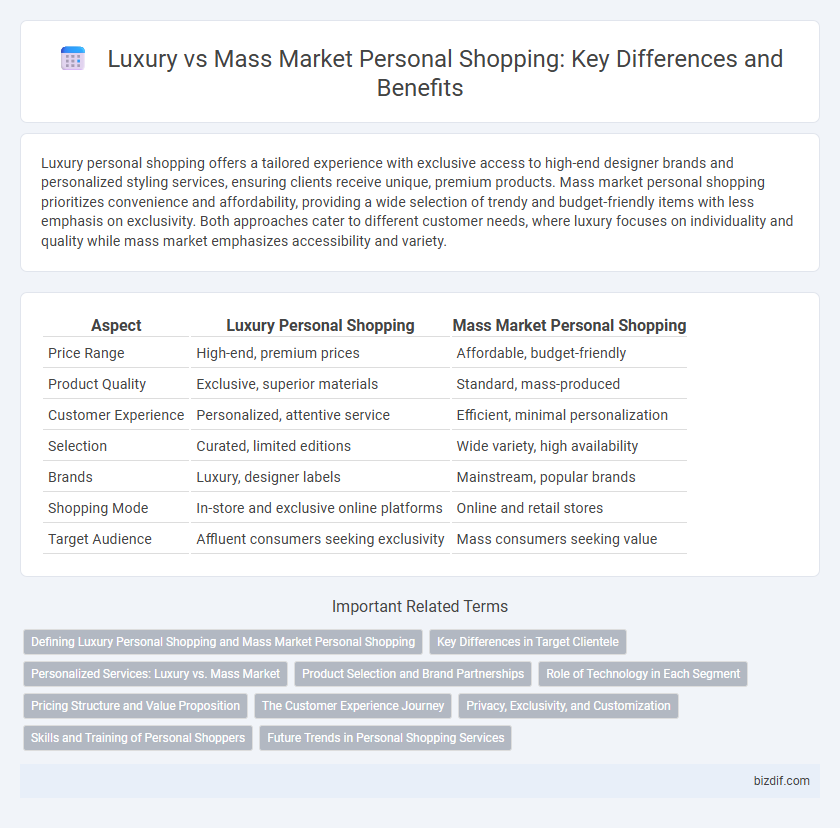 Luxury vs Mass Market Personal Shopping: Key Differences and Benefits

Luxury personal shopping offers a tailored experience with exclusive access to high-end designer brands and personalized styling services, ensuring clients receive unique, premium products. Mass market personal shopping prioritizes convenience and affordability, providing a wide selection of trendy and budget-friendly items with less emphasis on exclusivity. Both approaches cater to different customer needs, where luxury focuses on individuality and quality while mass market emphasizes accessibility and variety.

| Aspect | Luxury Personal Shopping | Mass Market Personal Shopping |
|---|---|---|
| Price Range | High-end, premium prices | Affordable, budget-friendly |
| Product Quality | Exclusive, superior materials | Standard, mass-produced |
| Customer Experience | Personalized, attentive service | Efficient, minimal personalization |
| Selection | Curated, limited editions | Wide variety, high availability |
| Brands | Luxury, designer labels | Mainstream, popular brands |
| Shopping Mode | In-store and exclusive online platforms | Online and retail stores |
| Target Audience | Affluent consumers seeking exclusivity | Mass consumers seeking value |

Important Related Terms

Defining Luxury Personal Shopping and Mass Market Personal Shopping
Key Differences in Target Clientele
Personalized Services: Luxury vs. Mass Market
Product Selection and Brand Partnerships
Role of Technology in Each Segment
Pricing Structure and Value Proposition
The Customer Experience Journey
Privacy, Exclusivity, and Customization
Skills and Training of Personal Shoppers
Future Trends in Personal Shopping Services

bizdif.com