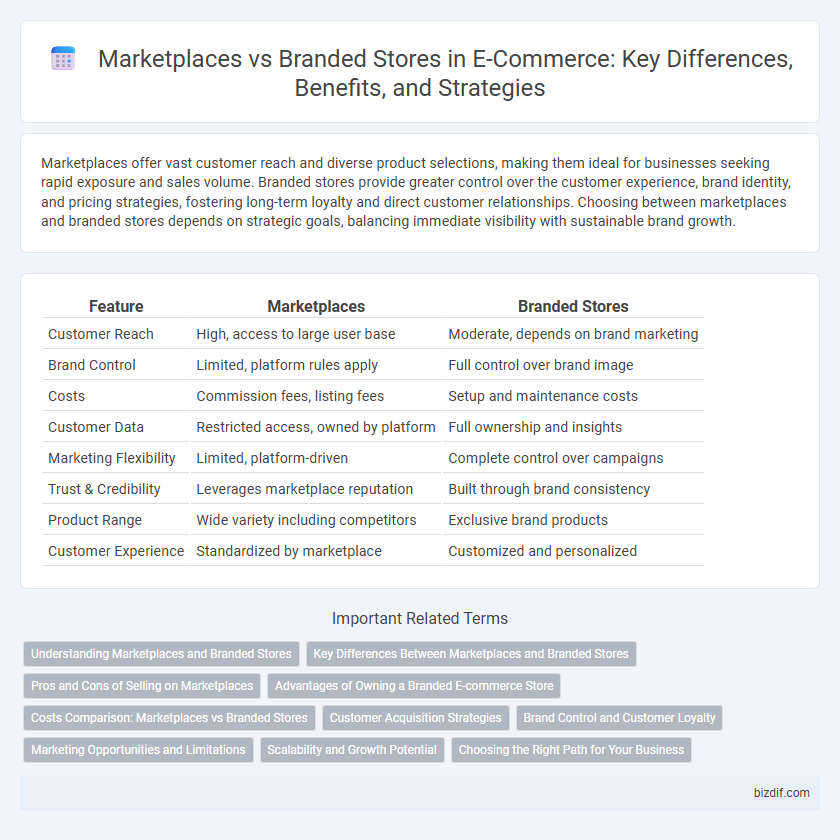 Marketplaces vs Branded Stores in E-Commerce: Key Differences, Benefits, and Strategies

Marketplaces offer vast customer reach and diverse product selections, making them ideal for businesses seeking rapid exposure and sales volume. Branded stores provide greater control over the customer experience, brand identity, and pricing strategies, fostering long-term loyalty and direct customer relationships. Choosing between marketplaces and branded stores depends on strategic goals, balancing immediate visibility with sustainable brand growth.

| Feature | Marketplaces | Branded Stores |
|---|---|---|
| Customer Reach | High, access to large user base | Moderate, depends on brand marketing |
| Brand Control | Limited, platform rules apply | Full control over brand image |
| Costs | Commission fees, listing fees | Setup and maintenance costs |
| Customer Data | Restricted access, owned by platform | Full ownership and insights |
| Marketing Flexibility | Limited, platform-driven | Complete control over campaigns |
| Trust & Credibility | Leverages marketplace reputation | Built through brand consistency |
| Product Range | Wide variety including competitors | Exclusive brand products |
| Customer Experience | Standardized by marketplace | Customized and personalized |

Important Related Terms

Understanding Marketplaces and Branded Stores
Key Differences Between Marketplaces and Branded Stores
Pros and Cons of Selling on Marketplaces
Advantages of Owning a Branded E-commerce Store
Costs Comparison: Marketplaces vs Branded Stores
Customer Acquisition Strategies
Brand Control and Customer Loyalty
Marketing Opportunities and Limitations
Scalability and Growth Potential
Choosing the Right Path for Your Business

bizdif.com