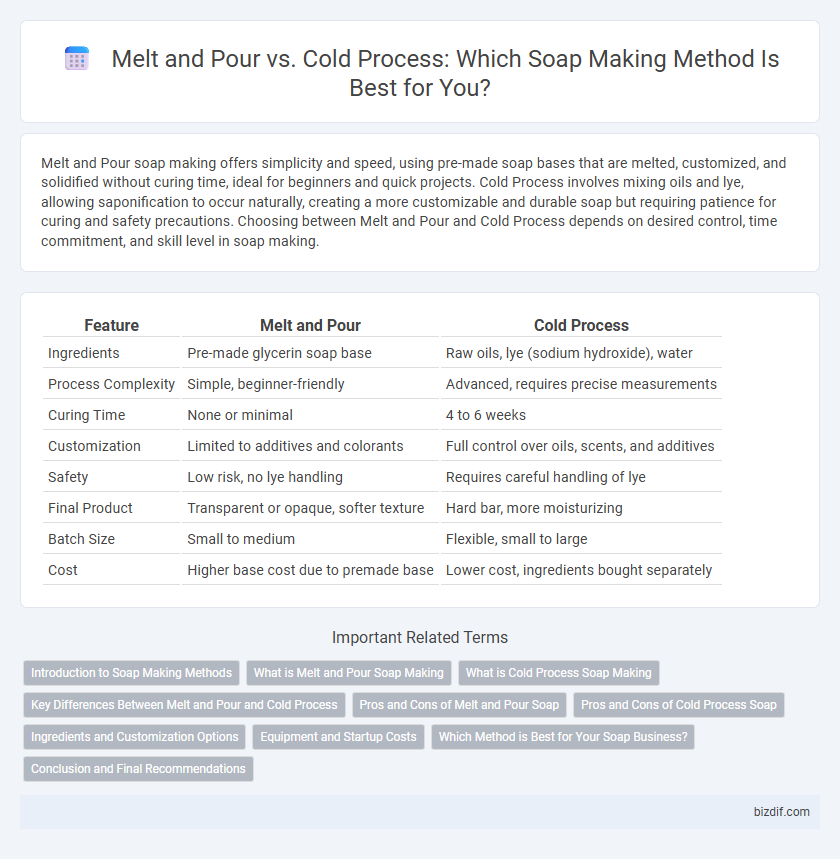 Melt and Pour vs. Cold Process: Which Soap Making Method Is Best for You?

Melt and Pour soap making offers simplicity and speed, using pre-made soap bases that are melted, customized, and solidified without curing time, ideal for beginners and quick projects. Cold Process involves mixing oils and lye, allowing saponification to occur naturally, creating a more customizable and durable soap but requiring patience for curing and safety precautions. Choosing between Melt and Pour and Cold Process depends on desired control, time commitment, and skill level in soap making.

| Feature | Melt and Pour | Cold Process |
|---|---|---|
| Ingredients | Pre-made glycerin soap base | Raw oils, lye (sodium hydroxide), water |
| Process Complexity | Simple, beginner-friendly | Advanced, requires precise measurements |
| Curing Time | None or minimal | 4 to 6 weeks |
| Customization | Limited to additives and colorants | Full control over oils, scents, and additives |
| Safety | Low risk, no lye handling | Requires careful handling of lye |
| Final Product | Transparent or opaque, softer texture | Hard bar, more moisturizing |
| Batch Size | Small to medium | Flexible, small to large |
| Cost | Higher base cost due to premade base | Lower cost, ingredients bought separately |

Important Related Terms

Introduction to Soap Making Methods
What is Melt and Pour Soap Making
What is Cold Process Soap Making
Key Differences Between Melt and Pour and Cold Process
Pros and Cons of Melt and Pour Soap
Pros and Cons of Cold Process Soap
Ingredients and Customization Options
Equipment and Startup Costs
Which Method is Best for Your Soap Business?
Conclusion and Final Recommendations

bizdif.com