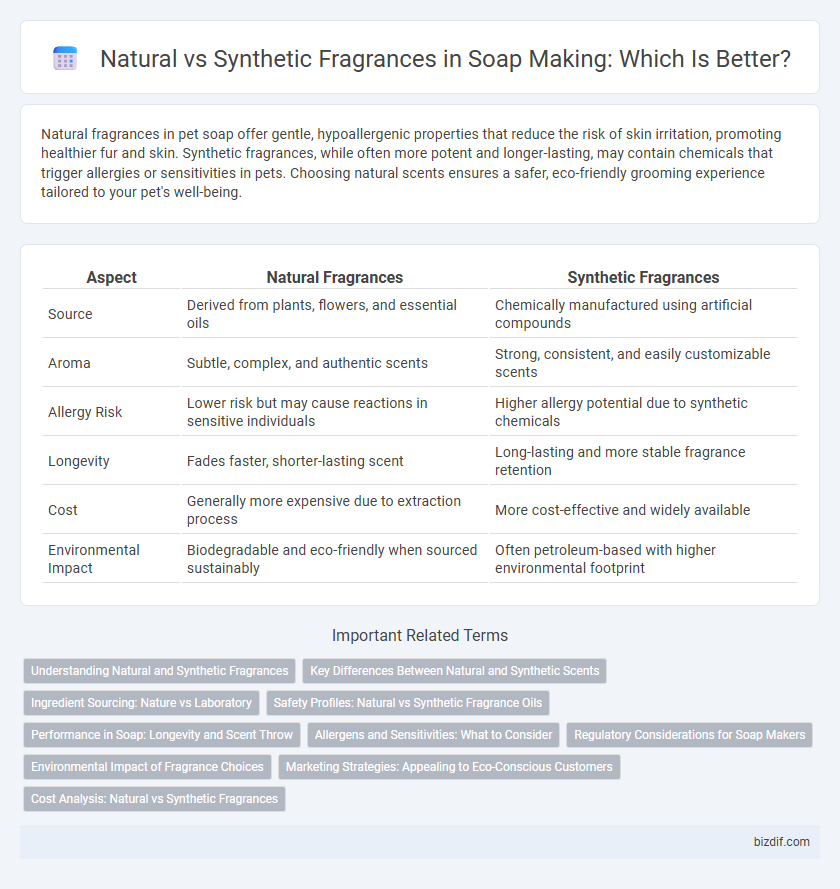 Natural vs Synthetic Fragrances in Soap Making: Which Is Better?

Natural fragrances in pet soap offer gentle, hypoallergenic properties that reduce the risk of skin irritation, promoting healthier fur and skin. Synthetic fragrances, while often more potent and longer-lasting, may contain chemicals that trigger allergies or sensitivities in pets. Choosing natural scents ensures a safer, eco-friendly grooming experience tailored to your pet's well-being.

| Aspect | Natural Fragrances | Synthetic Fragrances |
|---|---|---|
| Source | Derived from plants, flowers, and essential oils | Chemically manufactured using artificial compounds |
| Aroma | Subtle, complex, and authentic scents | Strong, consistent, and easily customizable scents |
| Allergy Risk | Lower risk but may cause reactions in sensitive individuals | Higher allergy potential due to synthetic chemicals |
| Longevity | Fades faster, shorter-lasting scent | Long-lasting and more stable fragrance retention |
| Cost | Generally more expensive due to extraction process | More cost-effective and widely available |
| Environmental Impact | Biodegradable and eco-friendly when sourced sustainably | Often petroleum-based with higher environmental footprint |

Important Related Terms

Understanding Natural and Synthetic Fragrances
Key Differences Between Natural and Synthetic Scents
Ingredient Sourcing: Nature vs Laboratory
Safety Profiles: Natural vs Synthetic Fragrance Oils
Performance in Soap: Longevity and Scent Throw
Allergens and Sensitivities: What to Consider
Regulatory Considerations for Soap Makers
Environmental Impact of Fragrance Choices
Marketing Strategies: Appealing to Eco-Conscious Customers
Cost Analysis: Natural vs Synthetic Fragrances

bizdif.com