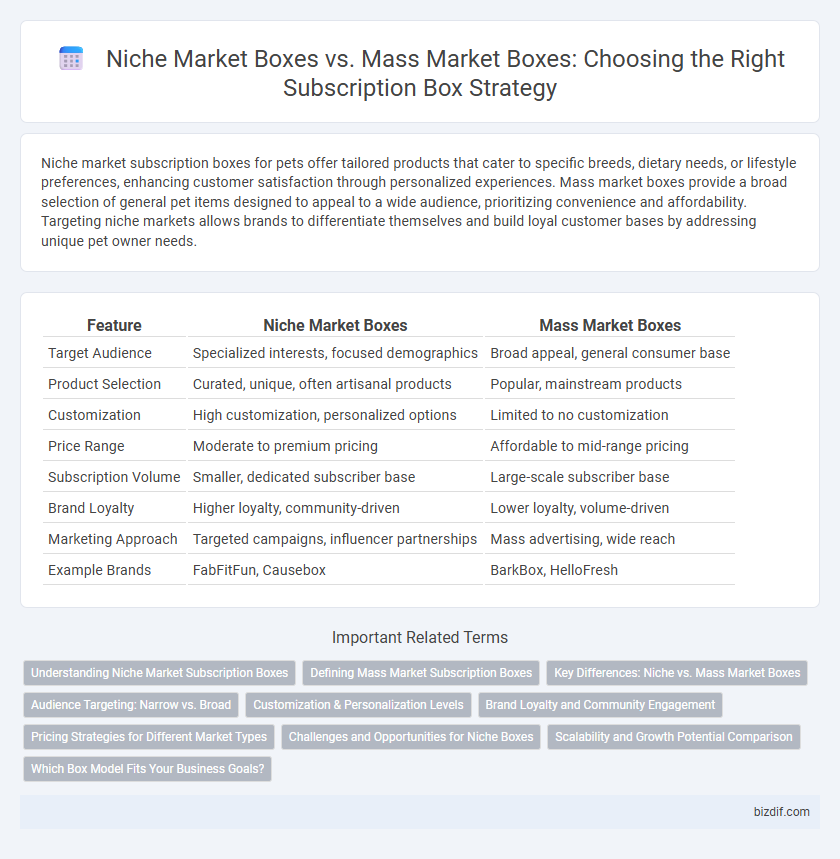 Niche Market Boxes vs. Mass Market Boxes: Choosing the Right Subscription Box Strategy

Niche market subscription boxes for pets offer tailored products that cater to specific breeds, dietary needs, or lifestyle preferences, enhancing customer satisfaction through personalized experiences. Mass market boxes provide a broad selection of general pet items designed to appeal to a wide audience, prioritizing convenience and affordability. Targeting niche markets allows brands to differentiate themselves and build loyal customer bases by addressing unique pet owner needs.

| Feature | Niche Market Boxes | Mass Market Boxes |
|---|---|---|
| Target Audience | Specialized interests, focused demographics | Broad appeal, general consumer base |
| Product Selection | Curated, unique, often artisanal products | Popular, mainstream products |
| Customization | High customization, personalized options | Limited to no customization |
| Price Range | Moderate to premium pricing | Affordable to mid-range pricing |
| Subscription Volume | Smaller, dedicated subscriber base | Large-scale subscriber base |
| Brand Loyalty | Higher loyalty, community-driven | Lower loyalty, volume-driven |
| Marketing Approach | Targeted campaigns, influencer partnerships | Mass advertising, wide reach |
| Example Brands | FabFitFun, Causebox | BarkBox, HelloFresh |

Important Related Terms

Understanding Niche Market Subscription Boxes
Defining Mass Market Subscription Boxes
Key Differences: Niche vs. Mass Market Boxes
Audience Targeting: Narrow vs. Broad
Customization & Personalization Levels
Brand Loyalty and Community Engagement
Pricing Strategies for Different Market Types
Challenges and Opportunities for Niche Boxes
Scalability and Growth Potential Comparison
Which Box Model Fits Your Business Goals?

bizdif.com