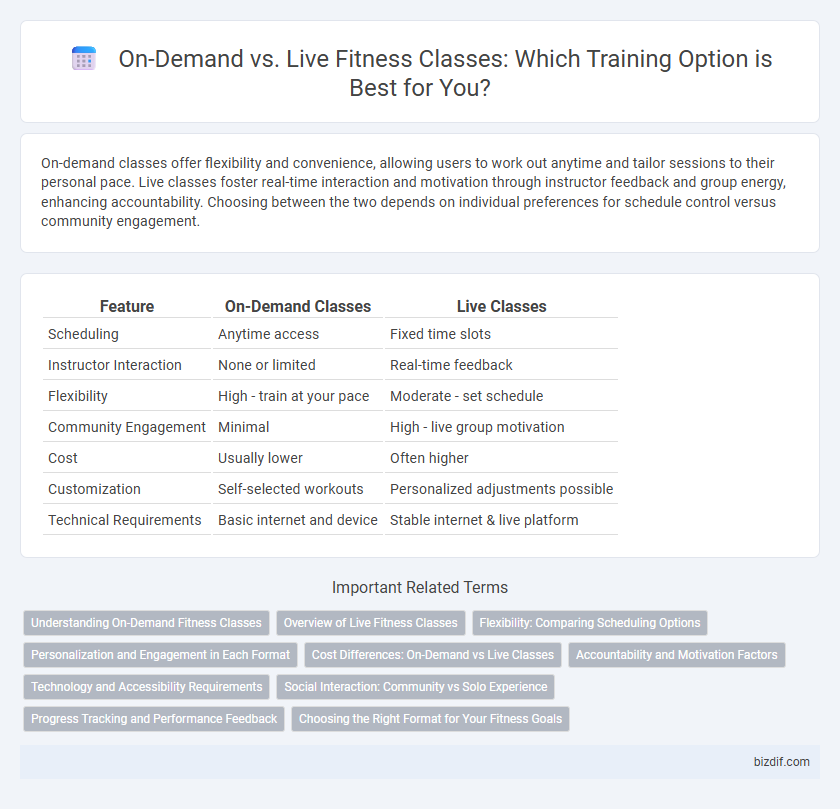 On-Demand vs. Live Fitness Classes: Which Training Option is Best for You?

On-demand classes offer flexibility and convenience, allowing users to work out anytime and tailor sessions to their personal pace. Live classes foster real-time interaction and motivation through instructor feedback and group energy, enhancing accountability. Choosing between the two depends on individual preferences for schedule control versus community engagement.

| Feature | On-Demand Classes | Live Classes |
|---|---|---|
| Scheduling | Anytime access | Fixed time slots |
| Instructor Interaction | None or limited | Real-time feedback |
| Flexibility | High - train at your pace | Moderate - set schedule |
| Community Engagement | Minimal | High - live group motivation |
| Cost | Usually lower | Often higher |
| Customization | Self-selected workouts | Personalized adjustments possible |
| Technical Requirements | Basic internet and device | Stable internet & live platform |

Important Related Terms

Understanding On-Demand Fitness Classes
Overview of Live Fitness Classes
Flexibility: Comparing Scheduling Options
Personalization and Engagement in Each Format
Cost Differences: On-Demand vs Live Classes
Accountability and Motivation Factors
Technology and Accessibility Requirements
Social Interaction: Community vs Solo Experience
Progress Tracking and Performance Feedback
Choosing the Right Format for Your Fitness Goals

bizdif.com