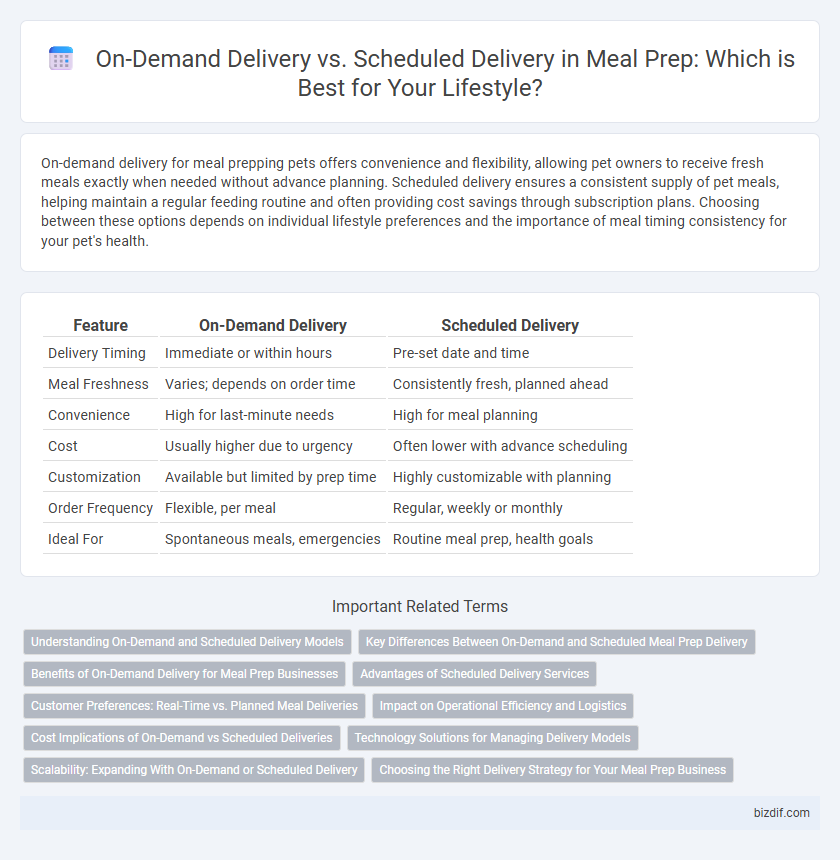 On-Demand Delivery vs. Scheduled Delivery in Meal Prep: Which is Best for Your Lifestyle?

On-demand delivery for meal prepping pets offers convenience and flexibility, allowing pet owners to receive fresh meals exactly when needed without advance planning. Scheduled delivery ensures a consistent supply of pet meals, helping maintain a regular feeding routine and often providing cost savings through subscription plans. Choosing between these options depends on individual lifestyle preferences and the importance of meal timing consistency for your pet's health.

| Feature | On-Demand Delivery | Scheduled Delivery |
|---|---|---|
| Delivery Timing | Immediate or within hours | Pre-set date and time |
| Meal Freshness | Varies; depends on order time | Consistently fresh, planned ahead |
| Convenience | High for last-minute needs | High for meal planning |
| Cost | Usually higher due to urgency | Often lower with advance scheduling |
| Customization | Available but limited by prep time | Highly customizable with planning |
| Order Frequency | Flexible, per meal | Regular, weekly or monthly |
| Ideal For | Spontaneous meals, emergencies | Routine meal prep, health goals |

Important Related Terms

Understanding On-Demand and Scheduled Delivery Models
Key Differences Between On-Demand and Scheduled Meal Prep Delivery
Benefits of On-Demand Delivery for Meal Prep Businesses
Advantages of Scheduled Delivery Services
Customer Preferences: Real-Time vs. Planned Meal Deliveries
Impact on Operational Efficiency and Logistics
Cost Implications of On-Demand vs Scheduled Deliveries
Technology Solutions for Managing Delivery Models
Scalability: Expanding With On-Demand or Scheduled Delivery
Choosing the Right Delivery Strategy for Your Meal Prep Business

bizdif.com