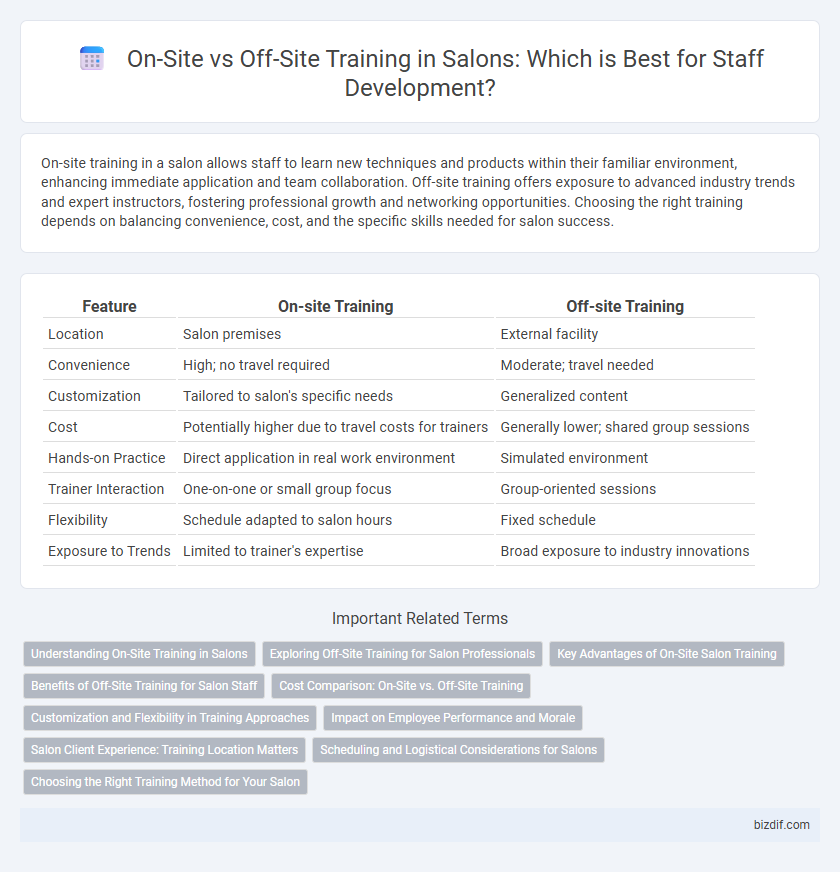 On-Site vs Off-Site Training in Salons: Which is Best for Staff Development?

On-site training in a salon allows staff to learn new techniques and products within their familiar environment, enhancing immediate application and team collaboration. Off-site training offers exposure to advanced industry trends and expert instructors, fostering professional growth and networking opportunities. Choosing the right training depends on balancing convenience, cost, and the specific skills needed for salon success.

| Feature | On-site Training | Off-site Training |
|---|---|---|
| Location | Salon premises | External facility |
| Convenience | High; no travel required | Moderate; travel needed |
| Customization | Tailored to salon's specific needs | Generalized content |
| Cost | Potentially higher due to travel costs for trainers | Generally lower; shared group sessions |
| Hands-on Practice | Direct application in real work environment | Simulated environment |
| Trainer Interaction | One-on-one or small group focus | Group-oriented sessions |
| Flexibility | Schedule adapted to salon hours | Fixed schedule |
| Exposure to Trends | Limited to trainer's expertise | Broad exposure to industry innovations |

Important Related Terms

Understanding On-Site Training in Salons
Exploring Off-Site Training for Salon Professionals
Key Advantages of On-Site Salon Training
Benefits of Off-Site Training for Salon Staff
Cost Comparison: On-Site vs. Off-Site Training
Customization and Flexibility in Training Approaches
Impact on Employee Performance and Morale
Salon Client Experience: Training Location Matters
Scheduling and Logistical Considerations for Salons
Choosing the Right Training Method for Your Salon

bizdif.com