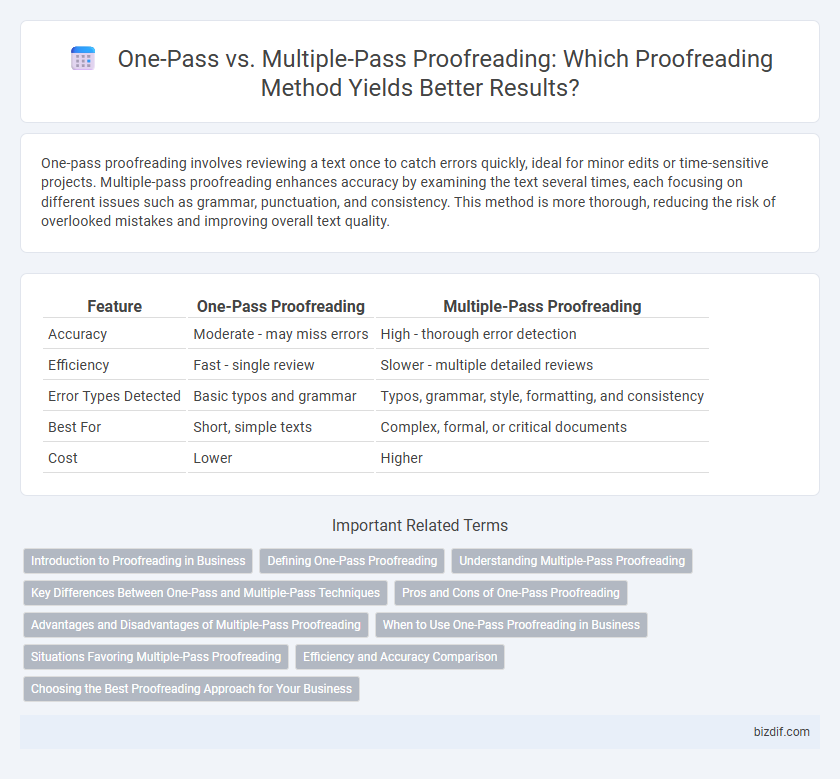 One-Pass vs. Multiple-Pass Proofreading: Which Proofreading Method Yields Better Results?

One-pass proofreading involves reviewing a text once to catch errors quickly, ideal for minor edits or time-sensitive projects. Multiple-pass proofreading enhances accuracy by examining the text several times, each focusing on different issues such as grammar, punctuation, and consistency. This method is more thorough, reducing the risk of overlooked mistakes and improving overall text quality.

| Feature | One-Pass Proofreading | Multiple-Pass Proofreading |
|---|---|---|
| Accuracy | Moderate - may miss errors | High - thorough error detection |
| Efficiency | Fast - single review | Slower - multiple detailed reviews |
| Error Types Detected | Basic typos and grammar | Typos, grammar, style, formatting, and consistency |
| Best For | Short, simple texts | Complex, formal, or critical documents |
| Cost | Lower | Higher |

Important Related Terms

Introduction to Proofreading in Business
Defining One-Pass Proofreading
Understanding Multiple-Pass Proofreading
Key Differences Between One-Pass and Multiple-Pass Techniques
Pros and Cons of One-Pass Proofreading
Advantages and Disadvantages of Multiple-Pass Proofreading
When to Use One-Pass Proofreading in Business
Situations Favoring Multiple-Pass Proofreading
Efficiency and Accuracy Comparison
Choosing the Best Proofreading Approach for Your Business

bizdif.com