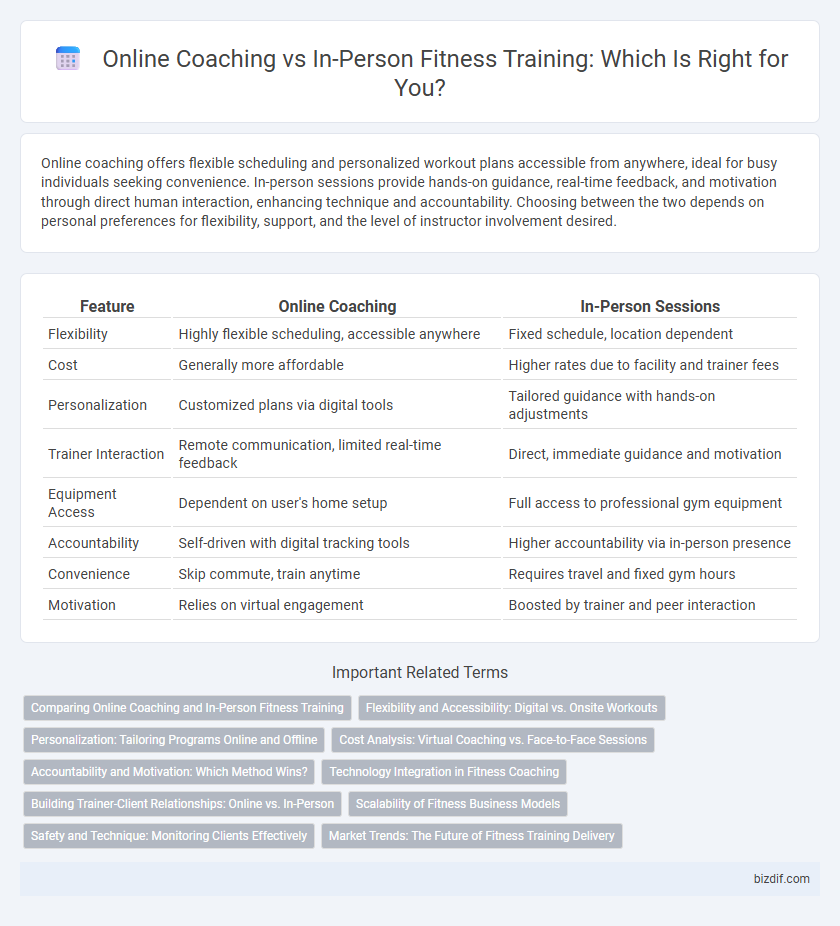 Online Coaching vs In-Person Fitness Training: Which Is Right for You?

Online coaching offers flexible scheduling and personalized workout plans accessible from anywhere, ideal for busy individuals seeking convenience. In-person sessions provide hands-on guidance, real-time feedback, and motivation through direct human interaction, enhancing technique and accountability. Choosing between the two depends on personal preferences for flexibility, support, and the level of instructor involvement desired.

| Feature | Online Coaching | In-Person Sessions |
|---|---|---|
| Flexibility | Highly flexible scheduling, accessible anywhere | Fixed schedule, location dependent |
| Cost | Generally more affordable | Higher rates due to facility and trainer fees |
| Personalization | Customized plans via digital tools | Tailored guidance with hands-on adjustments |
| Trainer Interaction | Remote communication, limited real-time feedback | Direct, immediate guidance and motivation |
| Equipment Access | Dependent on user's home setup | Full access to professional gym equipment |
| Accountability | Self-driven with digital tracking tools | Higher accountability via in-person presence |
| Convenience | Skip commute, train anytime | Requires travel and fixed gym hours |
| Motivation | Relies on virtual engagement | Boosted by trainer and peer interaction |

Important Related Terms

Comparing Online Coaching and In-Person Fitness Training
Flexibility and Accessibility: Digital vs. Onsite Workouts
Personalization: Tailoring Programs Online and Offline
Cost Analysis: Virtual Coaching vs. Face-to-Face Sessions
Accountability and Motivation: Which Method Wins?
Technology Integration in Fitness Coaching
Building Trainer-Client Relationships: Online vs. In-Person
Scalability of Fitness Business Models
Safety and Technique: Monitoring Clients Effectively
Market Trends: The Future of Fitness Training Delivery

bizdif.com