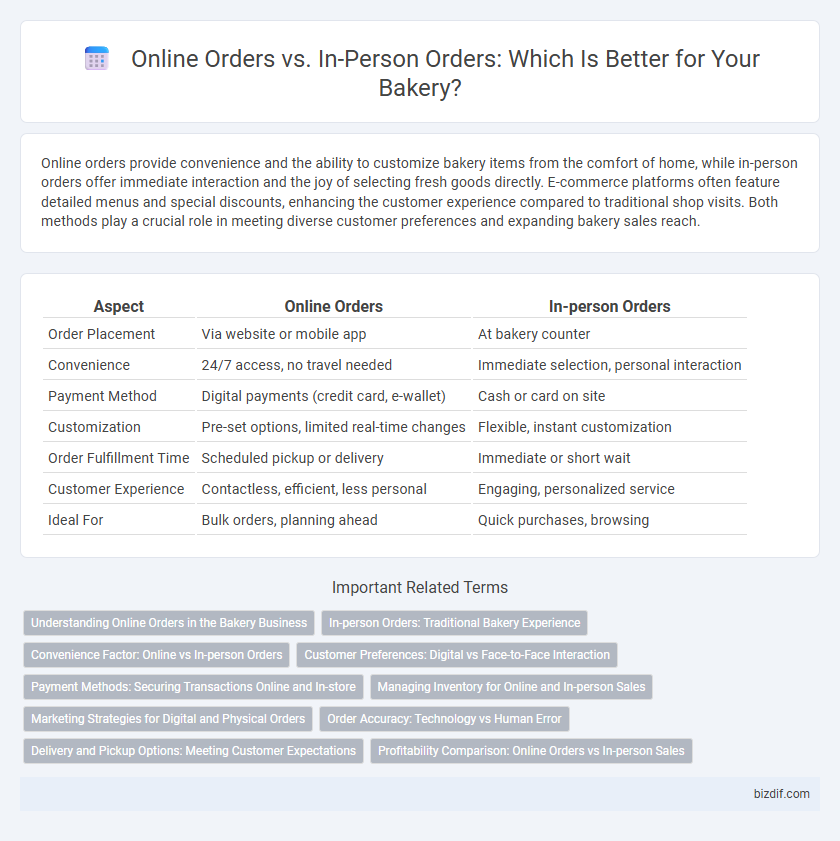 Online Orders vs. In-Person Orders: Which Is Better for Your Bakery?

Online orders provide convenience and the ability to customize bakery items from the comfort of home, while in-person orders offer immediate interaction and the joy of selecting fresh goods directly. E-commerce platforms often feature detailed menus and special discounts, enhancing the customer experience compared to traditional shop visits. Both methods play a crucial role in meeting diverse customer preferences and expanding bakery sales reach.

| Aspect | Online Orders | In-person Orders |
|---|---|---|
| Order Placement | Via website or mobile app | At bakery counter |
| Convenience | 24/7 access, no travel needed | Immediate selection, personal interaction |
| Payment Method | Digital payments (credit card, e-wallet) | Cash or card on site |
| Customization | Pre-set options, limited real-time changes | Flexible, instant customization |
| Order Fulfillment Time | Scheduled pickup or delivery | Immediate or short wait |
| Customer Experience | Contactless, efficient, less personal | Engaging, personalized service |
| Ideal For | Bulk orders, planning ahead | Quick purchases, browsing |

Important Related Terms

Understanding Online Orders in the Bakery Business
In-person Orders: Traditional Bakery Experience
Convenience Factor: Online vs In-person Orders
Customer Preferences: Digital vs Face-to-Face Interaction
Payment Methods: Securing Transactions Online and In-store
Managing Inventory for Online and In-person Sales
Marketing Strategies for Digital and Physical Orders
Order Accuracy: Technology vs Human Error
Delivery and Pickup Options: Meeting Customer Expectations
Profitability Comparison: Online Orders vs In-person Sales

bizdif.com