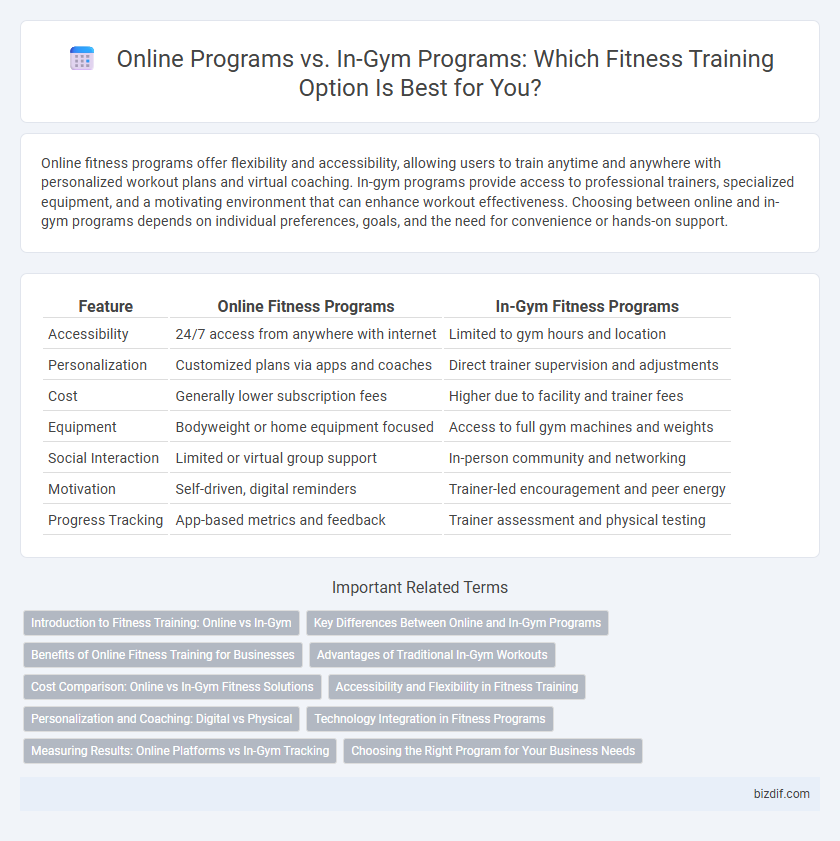 Online Programs vs. In-Gym Programs: Which Fitness Training Option Is Best for You?

Online fitness programs offer flexibility and accessibility, allowing users to train anytime and anywhere with personalized workout plans and virtual coaching. In-gym programs provide access to professional trainers, specialized equipment, and a motivating environment that can enhance workout effectiveness. Choosing between online and in-gym programs depends on individual preferences, goals, and the need for convenience or hands-on support.

| Feature | Online Fitness Programs | In-Gym Fitness Programs |
|---|---|---|
| Accessibility | 24/7 access from anywhere with internet | Limited to gym hours and location |
| Personalization | Customized plans via apps and coaches | Direct trainer supervision and adjustments |
| Cost | Generally lower subscription fees | Higher due to facility and trainer fees |
| Equipment | Bodyweight or home equipment focused | Access to full gym machines and weights |
| Social Interaction | Limited or virtual group support | In-person community and networking |
| Motivation | Self-driven, digital reminders | Trainer-led encouragement and peer energy |
| Progress Tracking | App-based metrics and feedback | Trainer assessment and physical testing |

Important Related Terms

Introduction to Fitness Training: Online vs In-Gym
Key Differences Between Online and In-Gym Programs
Benefits of Online Fitness Training for Businesses
Advantages of Traditional In-Gym Workouts
Cost Comparison: Online vs In-Gym Fitness Solutions
Accessibility and Flexibility in Fitness Training
Personalization and Coaching: Digital vs Physical
Technology Integration in Fitness Programs
Measuring Results: Online Platforms vs In-Gym Tracking
Choosing the Right Program for Your Business Needs

bizdif.com