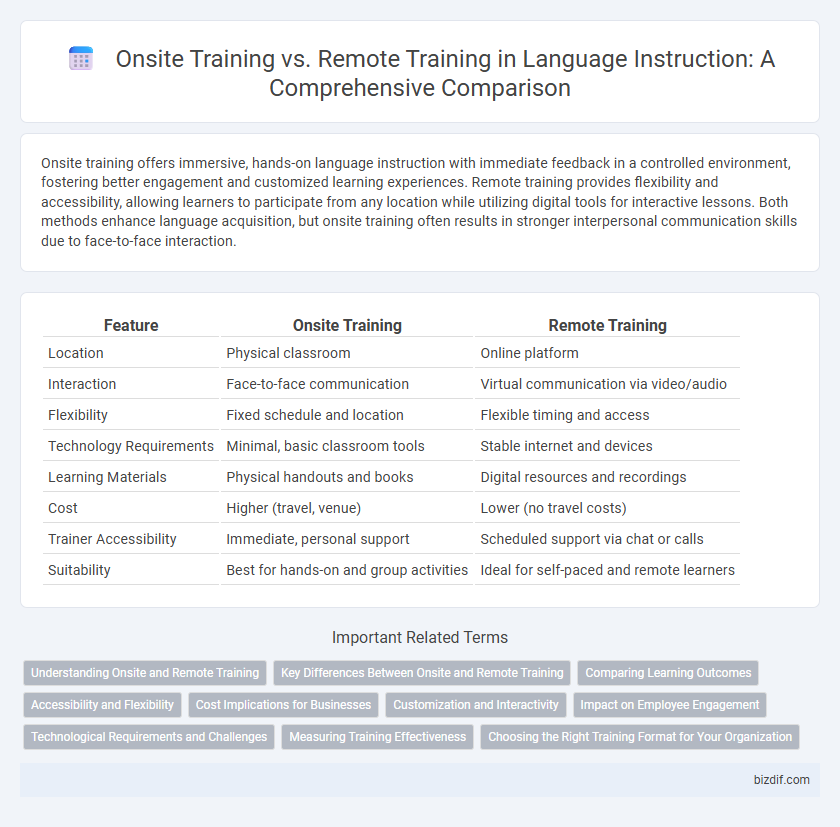 Onsite Training vs. Remote Training in Language Instruction: A Comprehensive Comparison

Onsite training offers immersive, hands-on language instruction with immediate feedback in a controlled environment, fostering better engagement and customized learning experiences. Remote training provides flexibility and accessibility, allowing learners to participate from any location while utilizing digital tools for interactive lessons. Both methods enhance language acquisition, but onsite training often results in stronger interpersonal communication skills due to face-to-face interaction.

| Feature | Onsite Training | Remote Training |
|---|---|---|
| Location | Physical classroom | Online platform |
| Interaction | Face-to-face communication | Virtual communication via video/audio |
| Flexibility | Fixed schedule and location | Flexible timing and access |
| Technology Requirements | Minimal, basic classroom tools | Stable internet and devices |
| Learning Materials | Physical handouts and books | Digital resources and recordings |
| Cost | Higher (travel, venue) | Lower (no travel costs) |
| Trainer Accessibility | Immediate, personal support | Scheduled support via chat or calls |
| Suitability | Best for hands-on and group activities | Ideal for self-paced and remote learners |

Important Related Terms

Understanding Onsite and Remote Training
Key Differences Between Onsite and Remote Training
Comparing Learning Outcomes
Accessibility and Flexibility
Cost Implications for Businesses
Customization and Interactivity
Impact on Employee Engagement
Technological Requirements and Challenges
Measuring Training Effectiveness
Choosing the Right Training Format for Your Organization

bizdif.com