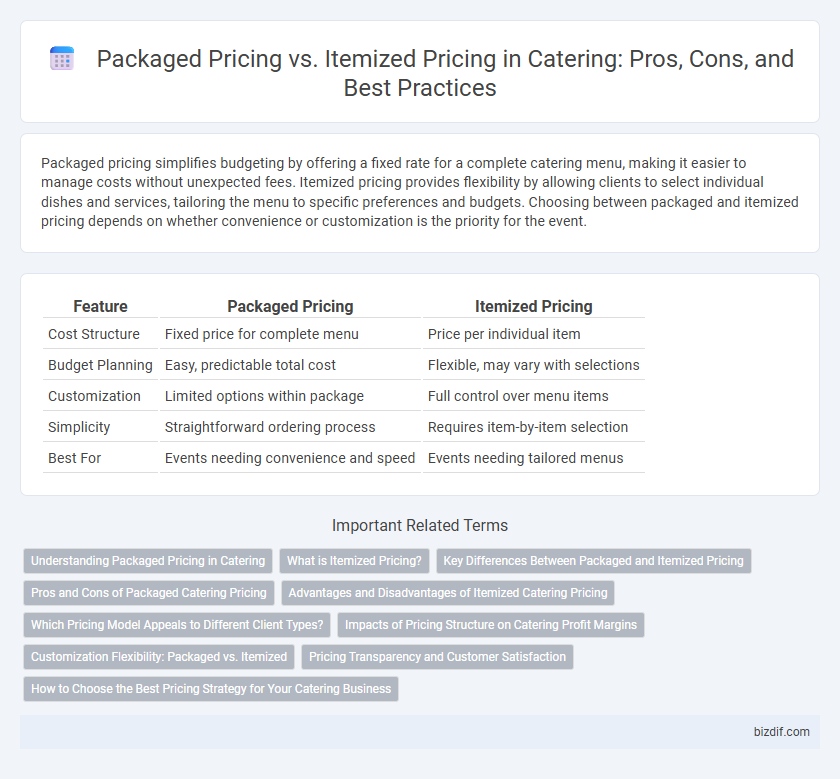 Packaged Pricing vs. Itemized Pricing in Catering: Pros, Cons, and Best Practices

Packaged pricing simplifies budgeting by offering a fixed rate for a complete catering menu, making it easier to manage costs without unexpected fees. Itemized pricing provides flexibility by allowing clients to select individual dishes and services, tailoring the menu to specific preferences and budgets. Choosing between packaged and itemized pricing depends on whether convenience or customization is the priority for the event.

| Feature | Packaged Pricing | Itemized Pricing |
|---|---|---|
| Cost Structure | Fixed price for complete menu | Price per individual item |
| Budget Planning | Easy, predictable total cost | Flexible, may vary with selections |
| Customization | Limited options within package | Full control over menu items |
| Simplicity | Straightforward ordering process | Requires item-by-item selection |
| Best For | Events needing convenience and speed | Events needing tailored menus |

Important Related Terms

Understanding Packaged Pricing in Catering
What is Itemized Pricing?
Key Differences Between Packaged and Itemized Pricing
Pros and Cons of Packaged Catering Pricing
Advantages and Disadvantages of Itemized Catering Pricing
Which Pricing Model Appeals to Different Client Types?
Impacts of Pricing Structure on Catering Profit Margins
Customization Flexibility: Packaged vs. Itemized
Pricing Transparency and Customer Satisfaction
How to Choose the Best Pricing Strategy for Your Catering Business

bizdif.com