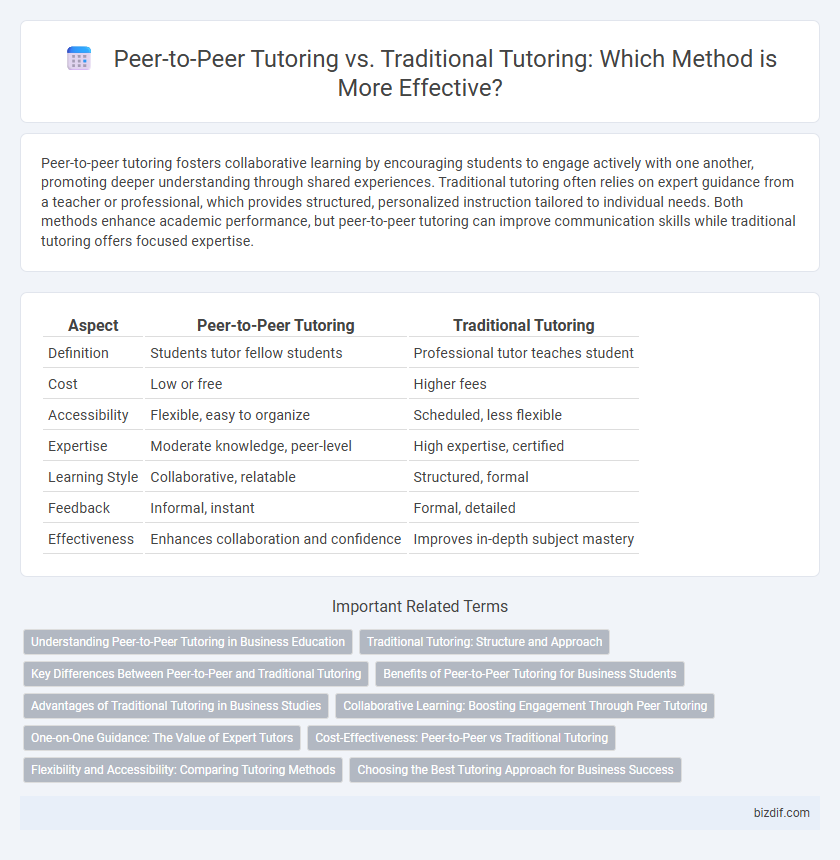 Peer-to-Peer Tutoring vs. Traditional Tutoring: Which Method is More Effective?

Peer-to-peer tutoring fosters collaborative learning by encouraging students to engage actively with one another, promoting deeper understanding through shared experiences. Traditional tutoring often relies on expert guidance from a teacher or professional, which provides structured, personalized instruction tailored to individual needs. Both methods enhance academic performance, but peer-to-peer tutoring can improve communication skills while traditional tutoring offers focused expertise.

| Aspect | Peer-to-Peer Tutoring | Traditional Tutoring |
|---|---|---|
| Definition | Students tutor fellow students | Professional tutor teaches student |
| Cost | Low or free | Higher fees |
| Accessibility | Flexible, easy to organize | Scheduled, less flexible |
| Expertise | Moderate knowledge, peer-level | High expertise, certified |
| Learning Style | Collaborative, relatable | Structured, formal |
| Feedback | Informal, instant | Formal, detailed |
| Effectiveness | Enhances collaboration and confidence | Improves in-depth subject mastery |

Important Related Terms

Understanding Peer-to-Peer Tutoring in Business Education
Traditional Tutoring: Structure and Approach
Key Differences Between Peer-to-Peer and Traditional Tutoring
Benefits of Peer-to-Peer Tutoring for Business Students
Advantages of Traditional Tutoring in Business Studies
Collaborative Learning: Boosting Engagement Through Peer Tutoring
One-on-One Guidance: The Value of Expert Tutors
Cost-Effectiveness: Peer-to-Peer vs Traditional Tutoring
Flexibility and Accessibility: Comparing Tutoring Methods
Choosing the Best Tutoring Approach for Business Success

bizdif.com