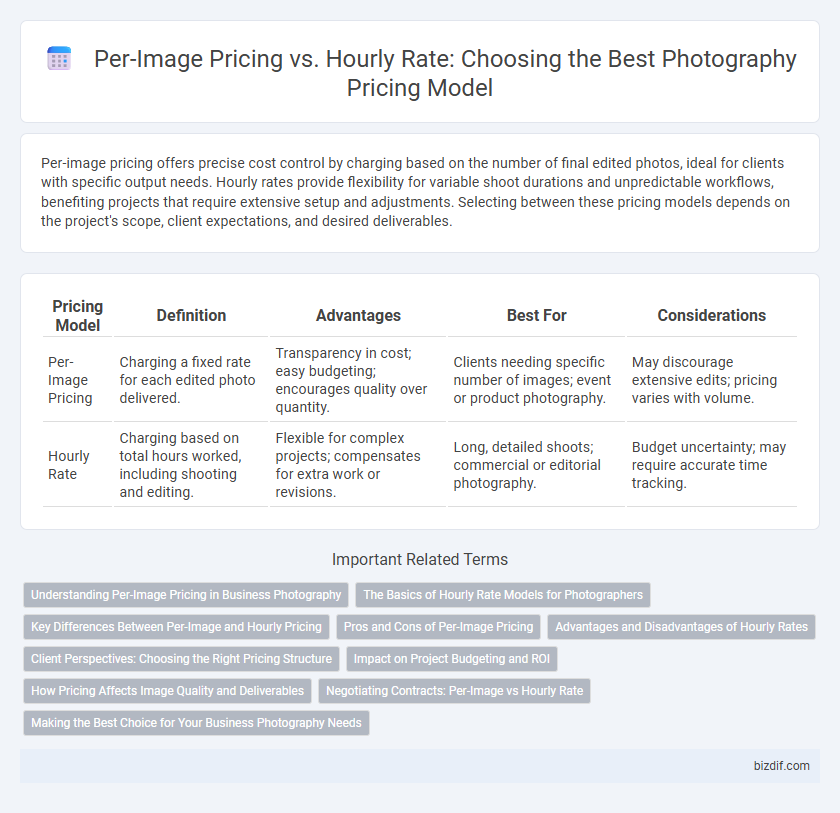 Per-Image Pricing vs. Hourly Rate: Choosing the Best Photography Pricing Model

Per-image pricing offers precise cost control by charging based on the number of final edited photos, ideal for clients with specific output needs. Hourly rates provide flexibility for variable shoot durations and unpredictable workflows, benefiting projects that require extensive setup and adjustments. Selecting between these pricing models depends on the project's scope, client expectations, and desired deliverables.

| Pricing Model | Definition | Advantages | Best For | Considerations |
|---|---|---|---|---|
| Per-Image Pricing | Charging a fixed rate for each edited photo delivered. | Transparency in cost; easy budgeting; encourages quality over quantity. | Clients needing specific number of images; event or product photography. | May discourage extensive edits; pricing varies with volume. |
| Hourly Rate | Charging based on total hours worked, including shooting and editing. | Flexible for complex projects; compensates for extra work or revisions. | Long, detailed shoots; commercial or editorial photography. | Budget uncertainty; may require accurate time tracking. |

Important Related Terms

Understanding Per-Image Pricing in Business Photography
The Basics of Hourly Rate Models for Photographers
Key Differences Between Per-Image and Hourly Pricing
Pros and Cons of Per-Image Pricing
Advantages and Disadvantages of Hourly Rates
Client Perspectives: Choosing the Right Pricing Structure
Impact on Project Budgeting and ROI
How Pricing Affects Image Quality and Deliverables
Negotiating Contracts: Per-Image vs Hourly Rate
Making the Best Choice for Your Business Photography Needs

bizdif.com