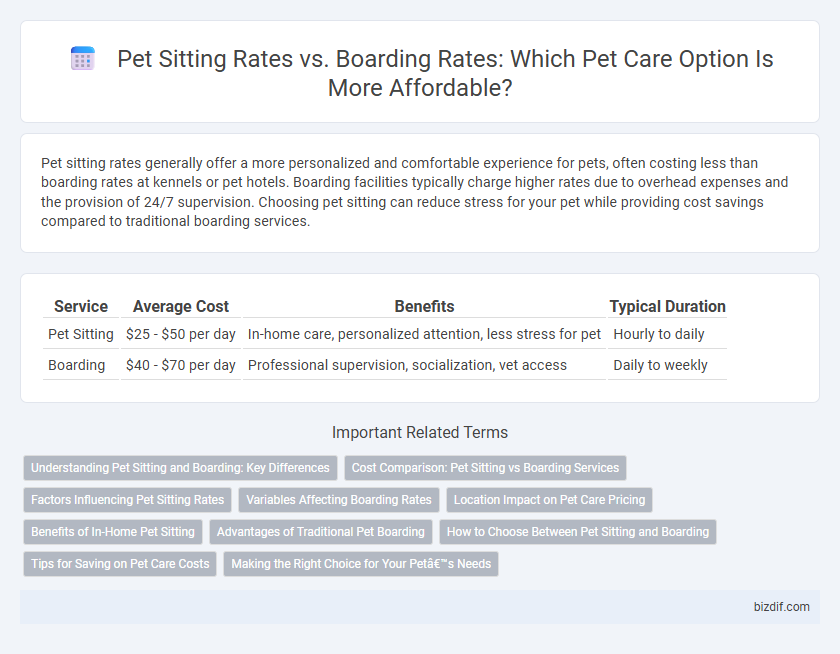 Pet Sitting Rates vs. Boarding Rates: Which Pet Care Option Is More Affordable?

Pet sitting rates generally offer a more personalized and comfortable experience for pets, often costing less than boarding rates at kennels or pet hotels. Boarding facilities typically charge higher rates due to overhead expenses and the provision of 24/7 supervision. Choosing pet sitting can reduce stress for your pet while providing cost savings compared to traditional boarding services.

| Service | Average Cost | Benefits | Typical Duration |
|---|---|---|---|
| Pet Sitting | \$25 - \$50 per day | In-home care, personalized attention, less stress for pet | Hourly to daily |
| Boarding | \$40 - \$70 per day | Professional supervision, socialization, vet access | Daily to weekly |

Important Related Terms

Understanding Pet Sitting and Boarding: Key Differences

Cost Comparison: Pet Sitting vs Boarding Services

Factors Influencing Pet Sitting Rates

Variables Affecting Boarding Rates

Location Impact on Pet Care Pricing

Benefits of In-Home Pet Sitting

Advantages of Traditional Pet Boarding

How to Choose Between Pet Sitting and Boarding

Tips for Saving on Pet Care Costs

Making the Right Choice for Your Petâ€™s Needs

bizdif.com