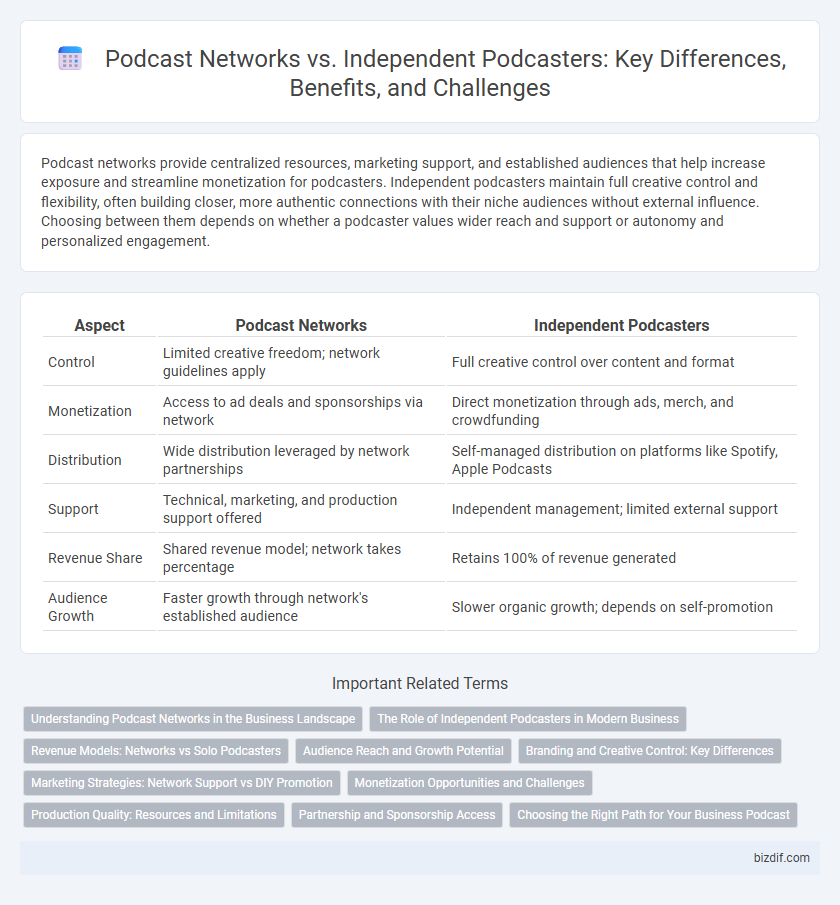 Podcast Networks vs. Independent Podcasters: Key Differences, Benefits, and Challenges

Podcast networks provide centralized resources, marketing support, and established audiences that help increase exposure and streamline monetization for podcasters. Independent podcasters maintain full creative control and flexibility, often building closer, more authentic connections with their niche audiences without external influence. Choosing between them depends on whether a podcaster values wider reach and support or autonomy and personalized engagement.

| Aspect | Podcast Networks | Independent Podcasters |
|---|---|---|
| Control | Limited creative freedom; network guidelines apply | Full creative control over content and format |
| Monetization | Access to ad deals and sponsorships via network | Direct monetization through ads, merch, and crowdfunding |
| Distribution | Wide distribution leveraged by network partnerships | Self-managed distribution on platforms like Spotify, Apple Podcasts |
| Support | Technical, marketing, and production support offered | Independent management; limited external support |
| Revenue Share | Shared revenue model; network takes percentage | Retains 100% of revenue generated |
| Audience Growth | Faster growth through network's established audience | Slower organic growth; depends on self-promotion |

Important Related Terms

Understanding Podcast Networks in the Business Landscape
The Role of Independent Podcasters in Modern Business
Revenue Models: Networks vs Solo Podcasters
Audience Reach and Growth Potential
Branding and Creative Control: Key Differences
Marketing Strategies: Network Support vs DIY Promotion
Monetization Opportunities and Challenges
Production Quality: Resources and Limitations
Partnership and Sponsorship Access
Choosing the Right Path for Your Business Podcast

bizdif.com