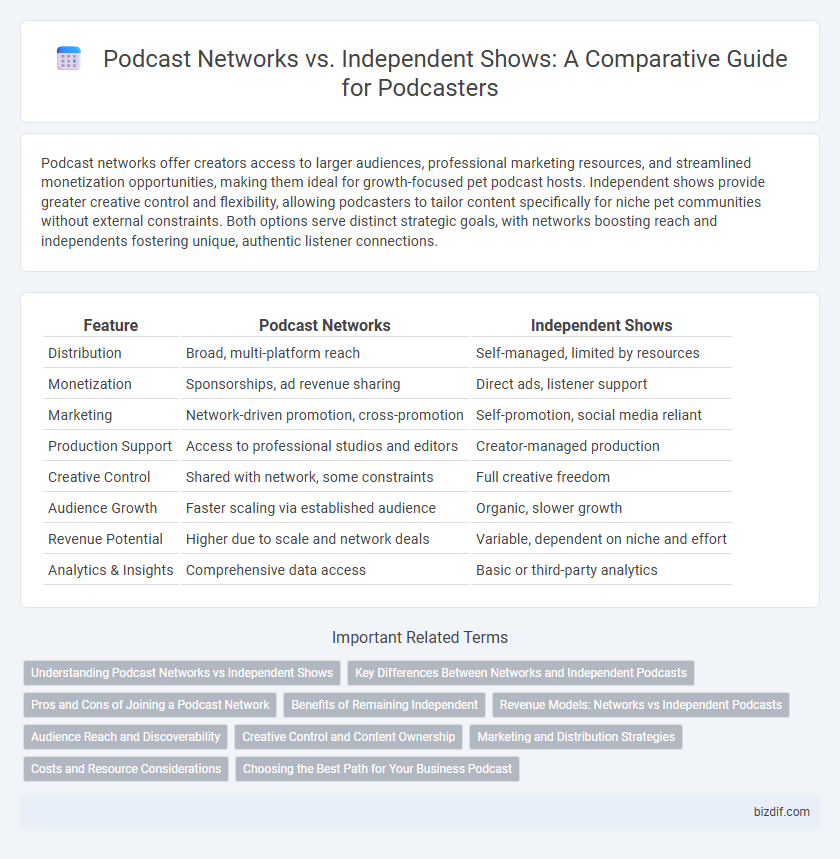 Podcast Networks vs. Independent Shows: A Comparative Guide for Podcasters

Podcast networks offer creators access to larger audiences, professional marketing resources, and streamlined monetization opportunities, making them ideal for growth-focused pet podcast hosts. Independent shows provide greater creative control and flexibility, allowing podcasters to tailor content specifically for niche pet communities without external constraints. Both options serve distinct strategic goals, with networks boosting reach and independents fostering unique, authentic listener connections.

| Feature | Podcast Networks | Independent Shows |
|---|---|---|
| Distribution | Broad, multi-platform reach | Self-managed, limited by resources |
| Monetization | Sponsorships, ad revenue sharing | Direct ads, listener support |
| Marketing | Network-driven promotion, cross-promotion | Self-promotion, social media reliant |
| Production Support | Access to professional studios and editors | Creator-managed production |
| Creative Control | Shared with network, some constraints | Full creative freedom |
| Audience Growth | Faster scaling via established audience | Organic, slower growth |
| Revenue Potential | Higher due to scale and network deals | Variable, dependent on niche and effort |
| Analytics & Insights | Comprehensive data access | Basic or third-party analytics |

Important Related Terms

Understanding Podcast Networks vs Independent Shows
Key Differences Between Networks and Independent Podcasts
Pros and Cons of Joining a Podcast Network
Benefits of Remaining Independent
Revenue Models: Networks vs Independent Podcasts
Audience Reach and Discoverability
Creative Control and Content Ownership
Marketing and Distribution Strategies
Costs and Resource Considerations
Choosing the Best Path for Your Business Podcast

bizdif.com