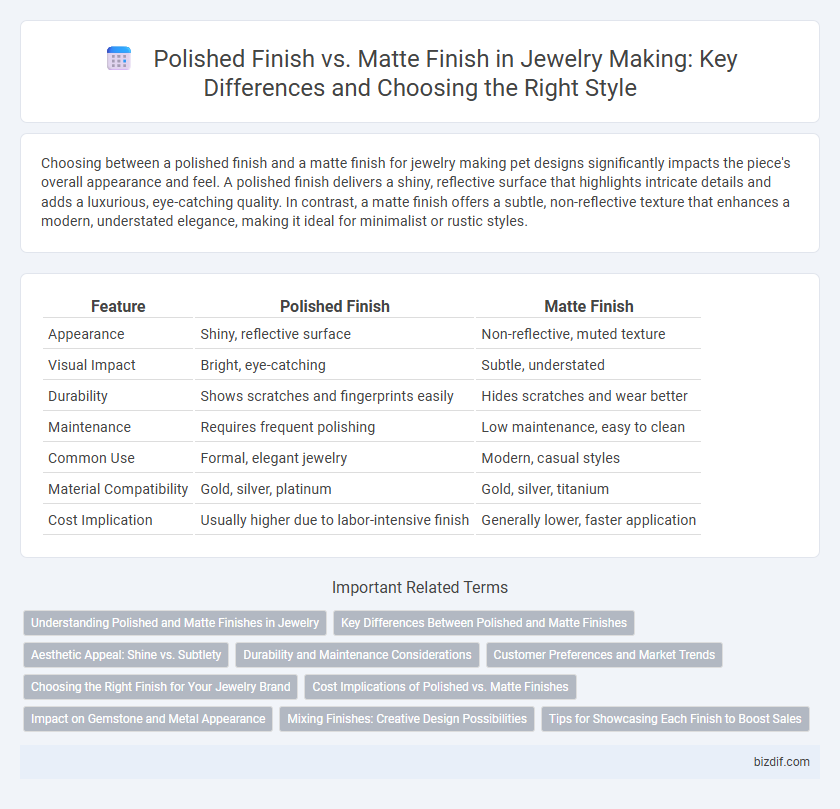 Polished Finish vs. Matte Finish in Jewelry Making: Key Differences and Choosing the Right Style

Choosing between a polished finish and a matte finish for jewelry making pet designs significantly impacts the piece's overall appearance and feel. A polished finish delivers a shiny, reflective surface that highlights intricate details and adds a luxurious, eye-catching quality. In contrast, a matte finish offers a subtle, non-reflective texture that enhances a modern, understated elegance, making it ideal for minimalist or rustic styles.

| Feature | Polished Finish | Matte Finish |
|---|---|---|
| Appearance | Shiny, reflective surface | Non-reflective, muted texture |
| Visual Impact | Bright, eye-catching | Subtle, understated |
| Durability | Shows scratches and fingerprints easily | Hides scratches and wear better |
| Maintenance | Requires frequent polishing | Low maintenance, easy to clean |
| Common Use | Formal, elegant jewelry | Modern, casual styles |
| Material Compatibility | Gold, silver, platinum | Gold, silver, titanium |
| Cost Implication | Usually higher due to labor-intensive finish | Generally lower, faster application |

Important Related Terms

Understanding Polished and Matte Finishes in Jewelry
Key Differences Between Polished and Matte Finishes
Aesthetic Appeal: Shine vs. Subtlety
Durability and Maintenance Considerations
Customer Preferences and Market Trends
Choosing the Right Finish for Your Jewelry Brand
Cost Implications of Polished vs. Matte Finishes
Impact on Gemstone and Metal Appearance
Mixing Finishes: Creative Design Possibilities
Tips for Showcasing Each Finish to Boost Sales

bizdif.com