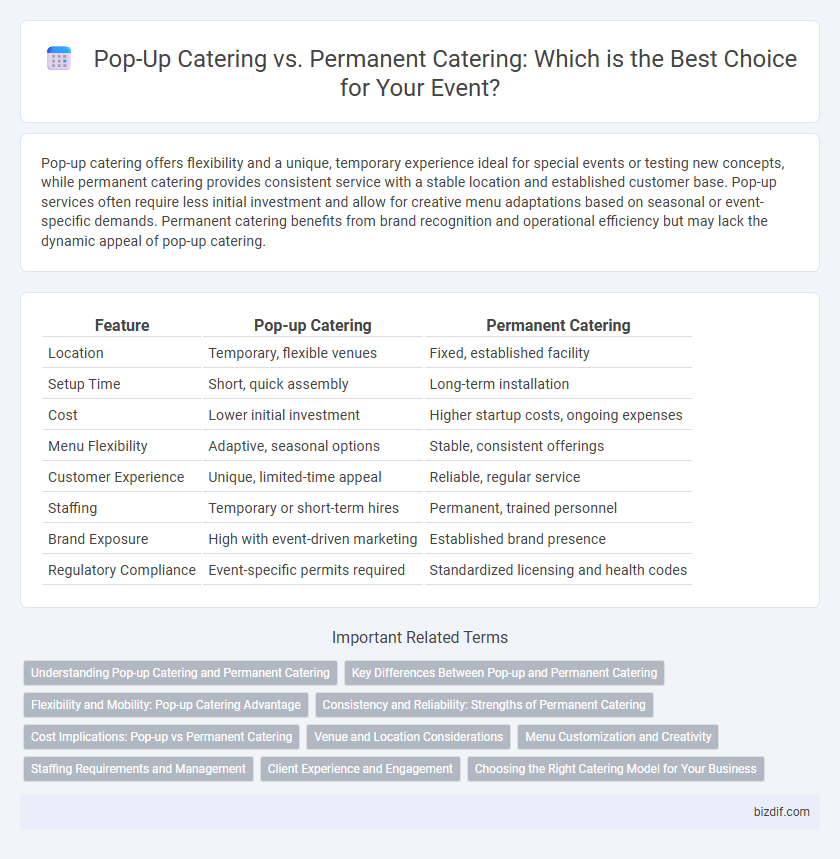 Pop-Up Catering vs. Permanent Catering: Which is the Best Choice for Your Event?

Pop-up catering offers flexibility and a unique, temporary experience ideal for special events or testing new concepts, while permanent catering provides consistent service with a stable location and established customer base. Pop-up services often require less initial investment and allow for creative menu adaptations based on seasonal or event-specific demands. Permanent catering benefits from brand recognition and operational efficiency but may lack the dynamic appeal of pop-up catering.

| Feature | Pop-up Catering | Permanent Catering |
|---|---|---|
| Location | Temporary, flexible venues | Fixed, established facility |
| Setup Time | Short, quick assembly | Long-term installation |
| Cost | Lower initial investment | Higher startup costs, ongoing expenses |
| Menu Flexibility | Adaptive, seasonal options | Stable, consistent offerings |
| Customer Experience | Unique, limited-time appeal | Reliable, regular service |
| Staffing | Temporary or short-term hires | Permanent, trained personnel |
| Brand Exposure | High with event-driven marketing | Established brand presence |
| Regulatory Compliance | Event-specific permits required | Standardized licensing and health codes |

Important Related Terms

Understanding Pop-up Catering and Permanent Catering
Key Differences Between Pop-up and Permanent Catering
Flexibility and Mobility: Pop-up Catering Advantage
Consistency and Reliability: Strengths of Permanent Catering
Cost Implications: Pop-up vs Permanent Catering
Venue and Location Considerations
Menu Customization and Creativity
Staffing Requirements and Management
Client Experience and Engagement
Choosing the Right Catering Model for Your Business

bizdif.com