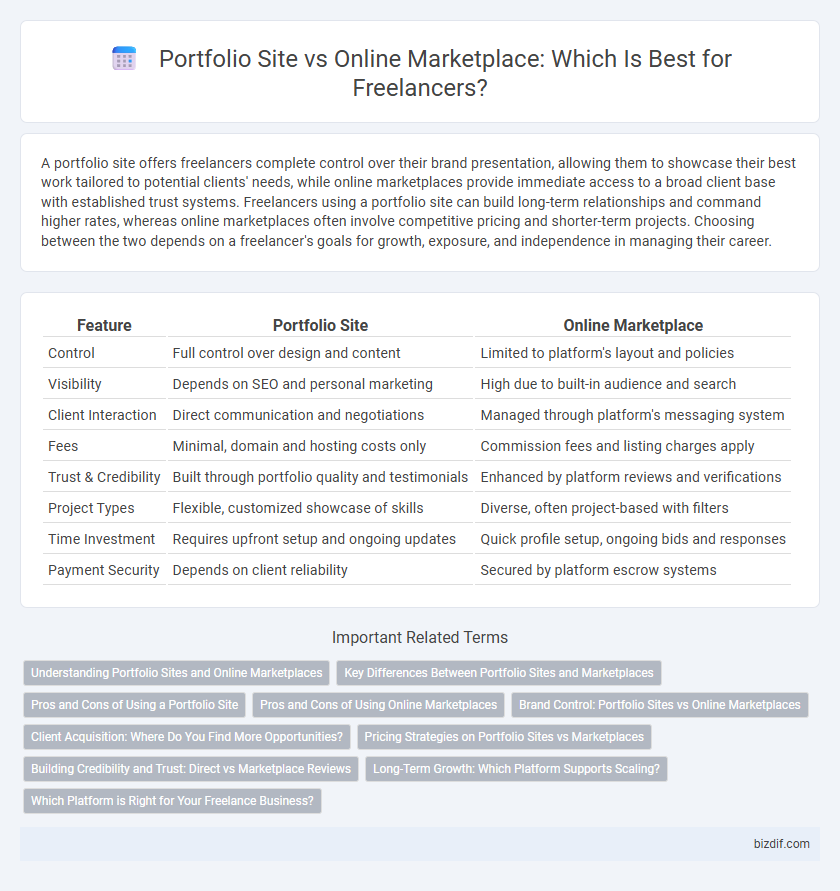 Portfolio Site vs Online Marketplace: Which Is Best for Freelancers?

A portfolio site offers freelancers complete control over their brand presentation, allowing them to showcase their best work tailored to potential clients' needs, while online marketplaces provide immediate access to a broad client base with established trust systems. Freelancers using a portfolio site can build long-term relationships and command higher rates, whereas online marketplaces often involve competitive pricing and shorter-term projects. Choosing between the two depends on a freelancer's goals for growth, exposure, and independence in managing their career.

| Feature | Portfolio Site | Online Marketplace |
|---|---|---|
| Control | Full control over design and content | Limited to platform's layout and policies |
| Visibility | Depends on SEO and personal marketing | High due to built-in audience and search |
| Client Interaction | Direct communication and negotiations | Managed through platform's messaging system |
| Fees | Minimal, domain and hosting costs only | Commission fees and listing charges apply |
| Trust & Credibility | Built through portfolio quality and testimonials | Enhanced by platform reviews and verifications |
| Project Types | Flexible, customized showcase of skills | Diverse, often project-based with filters |
| Time Investment | Requires upfront setup and ongoing updates | Quick profile setup, ongoing bids and responses |
| Payment Security | Depends on client reliability | Secured by platform escrow systems |

Important Related Terms

Understanding Portfolio Sites and Online Marketplaces
Key Differences Between Portfolio Sites and Marketplaces
Pros and Cons of Using a Portfolio Site
Pros and Cons of Using Online Marketplaces
Brand Control: Portfolio Sites vs Online Marketplaces
Client Acquisition: Where Do You Find More Opportunities?
Pricing Strategies on Portfolio Sites vs Marketplaces
Building Credibility and Trust: Direct vs Marketplace Reviews
Long-Term Growth: Which Platform Supports Scaling?
Which Platform is Right for Your Freelance Business?

bizdif.com