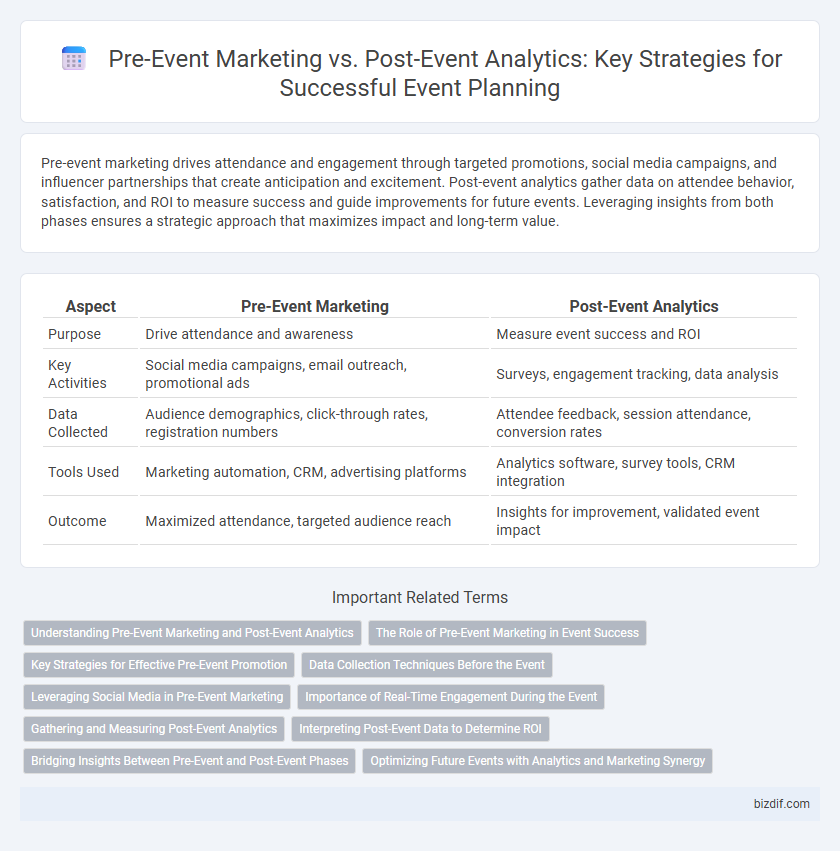 Pre-Event Marketing vs. Post-Event Analytics: Key Strategies for Successful Event Planning

Pre-event marketing drives attendance and engagement through targeted promotions, social media campaigns, and influencer partnerships that create anticipation and excitement. Post-event analytics gather data on attendee behavior, satisfaction, and ROI to measure success and guide improvements for future events. Leveraging insights from both phases ensures a strategic approach that maximizes impact and long-term value.

| Aspect | Pre-Event Marketing | Post-Event Analytics |
|---|---|---|
| Purpose | Drive attendance and awareness | Measure event success and ROI |
| Key Activities | Social media campaigns, email outreach, promotional ads | Surveys, engagement tracking, data analysis |
| Data Collected | Audience demographics, click-through rates, registration numbers | Attendee feedback, session attendance, conversion rates |
| Tools Used | Marketing automation, CRM, advertising platforms | Analytics software, survey tools, CRM integration |
| Outcome | Maximized attendance, targeted audience reach | Insights for improvement, validated event impact |

Important Related Terms

Understanding Pre-Event Marketing and Post-Event Analytics
The Role of Pre-Event Marketing in Event Success
Key Strategies for Effective Pre-Event Promotion
Data Collection Techniques Before the Event
Leveraging Social Media in Pre-Event Marketing
Importance of Real-Time Engagement During the Event
Gathering and Measuring Post-Event Analytics
Interpreting Post-Event Data to Determine ROI
Bridging Insights Between Pre-Event and Post-Event Phases
Optimizing Future Events with Analytics and Marketing Synergy

bizdif.com