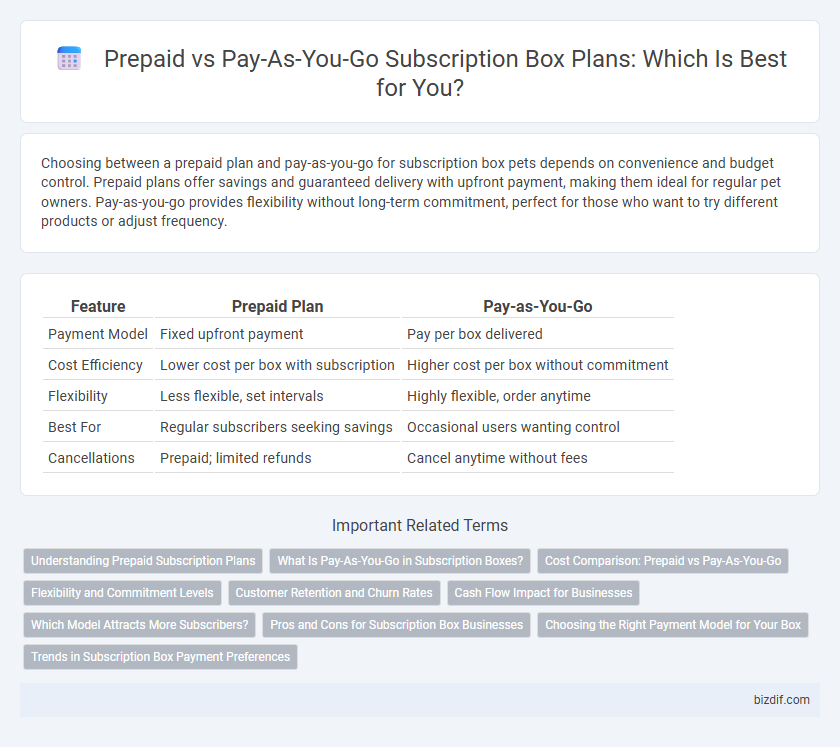 Prepaid vs Pay-As-You-Go Subscription Box Plans: Which Is Best for You?

Choosing between a prepaid plan and pay-as-you-go for subscription box pets depends on convenience and budget control. Prepaid plans offer savings and guaranteed delivery with upfront payment, making them ideal for regular pet owners. Pay-as-you-go provides flexibility without long-term commitment, perfect for those who want to try different products or adjust frequency.

| Feature | Prepaid Plan | Pay-as-You-Go |
|---|---|---|
| Payment Model | Fixed upfront payment | Pay per box delivered |
| Cost Efficiency | Lower cost per box with subscription | Higher cost per box without commitment |
| Flexibility | Less flexible, set intervals | Highly flexible, order anytime |
| Best For | Regular subscribers seeking savings | Occasional users wanting control |
| Cancellations | Prepaid; limited refunds | Cancel anytime without fees |

Important Related Terms

Understanding Prepaid Subscription Plans

What Is Pay-As-You-Go in Subscription Boxes?

Cost Comparison: Prepaid vs Pay-As-You-Go

Flexibility and Commitment Levels

Customer Retention and Churn Rates

Cash Flow Impact for Businesses

Which Model Attracts More Subscribers?

Pros and Cons for Subscription Box Businesses

Choosing the Right Payment Model for Your Box

Trends in Subscription Box Payment Preferences

bizdif.com