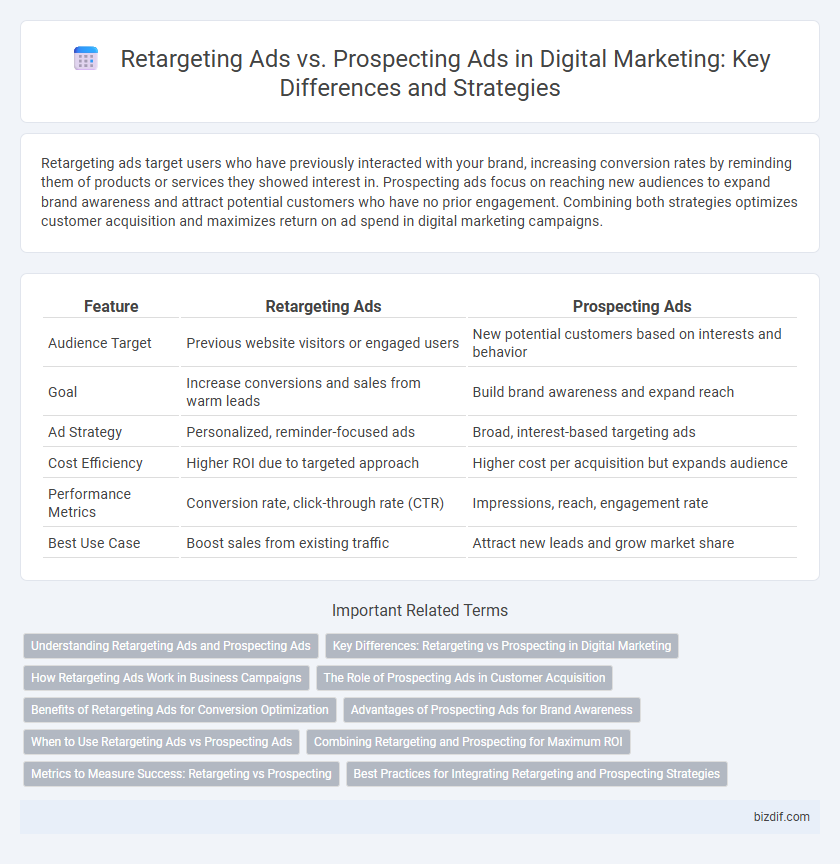 Retargeting Ads vs. Prospecting Ads in Digital Marketing: Key Differences and Strategies

Retargeting ads target users who have previously interacted with your brand, increasing conversion rates by reminding them of products or services they showed interest in. Prospecting ads focus on reaching new audiences to expand brand awareness and attract potential customers who have no prior engagement. Combining both strategies optimizes customer acquisition and maximizes return on ad spend in digital marketing campaigns.

| Feature | Retargeting Ads | Prospecting Ads |
|---|---|---|
| Audience Target | Previous website visitors or engaged users | New potential customers based on interests and behavior |
| Goal | Increase conversions and sales from warm leads | Build brand awareness and expand reach |
| Ad Strategy | Personalized, reminder-focused ads | Broad, interest-based targeting ads |
| Cost Efficiency | Higher ROI due to targeted approach | Higher cost per acquisition but expands audience |
| Performance Metrics | Conversion rate, click-through rate (CTR) | Impressions, reach, engagement rate |
| Best Use Case | Boost sales from existing traffic | Attract new leads and grow market share |

Important Related Terms

Understanding Retargeting Ads and Prospecting Ads
Key Differences: Retargeting vs Prospecting in Digital Marketing
How Retargeting Ads Work in Business Campaigns
The Role of Prospecting Ads in Customer Acquisition
Benefits of Retargeting Ads for Conversion Optimization
Advantages of Prospecting Ads for Brand Awareness
When to Use Retargeting Ads vs Prospecting Ads
Combining Retargeting and Prospecting for Maximum ROI
Metrics to Measure Success: Retargeting vs Prospecting
Best Practices for Integrating Retargeting and Prospecting Strategies

bizdif.com