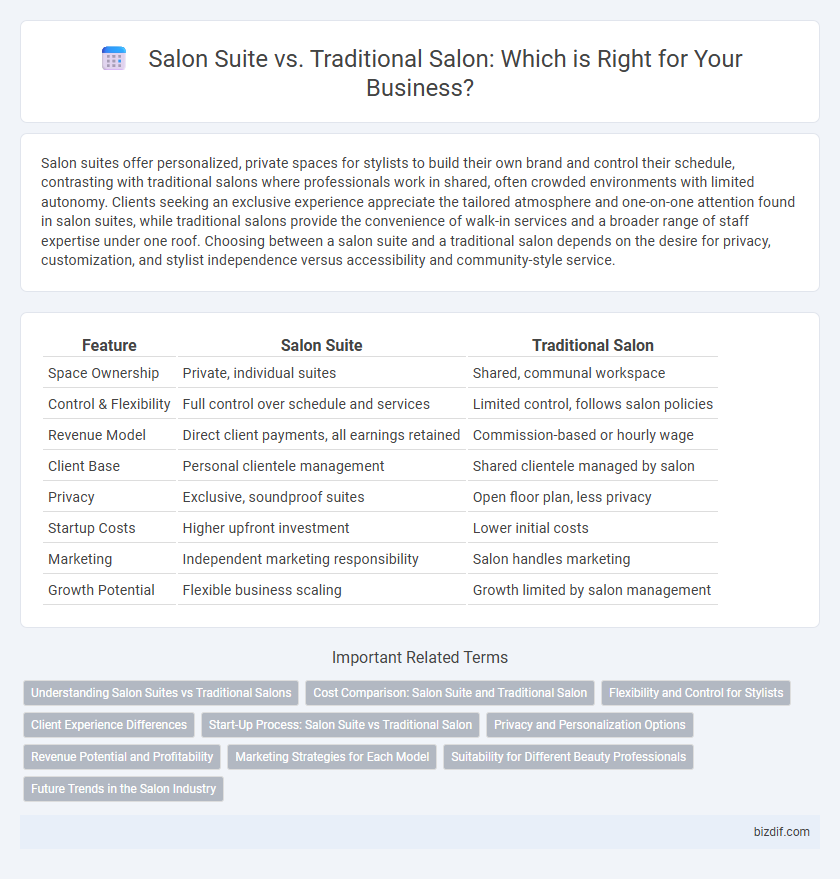 Salon Suite vs. Traditional Salon: Which is Right for Your Business?

Salon suites offer personalized, private spaces for stylists to build their own brand and control their schedule, contrasting with traditional salons where professionals work in shared, often crowded environments with limited autonomy. Clients seeking an exclusive experience appreciate the tailored atmosphere and one-on-one attention found in salon suites, while traditional salons provide the convenience of walk-in services and a broader range of staff expertise under one roof. Choosing between a salon suite and a traditional salon depends on the desire for privacy, customization, and stylist independence versus accessibility and community-style service.

| Feature | Salon Suite | Traditional Salon |
|---|---|---|
| Space Ownership | Private, individual suites | Shared, communal workspace |
| Control & Flexibility | Full control over schedule and services | Limited control, follows salon policies |
| Revenue Model | Direct client payments, all earnings retained | Commission-based or hourly wage |
| Client Base | Personal clientele management | Shared clientele managed by salon |
| Privacy | Exclusive, soundproof suites | Open floor plan, less privacy |
| Startup Costs | Higher upfront investment | Lower initial costs |
| Marketing | Independent marketing responsibility | Salon handles marketing |
| Growth Potential | Flexible business scaling | Growth limited by salon management |

Important Related Terms

Understanding Salon Suites vs Traditional Salons
Cost Comparison: Salon Suite and Traditional Salon
Flexibility and Control for Stylists
Client Experience Differences
Start-Up Process: Salon Suite vs Traditional Salon
Privacy and Personalization Options
Revenue Potential and Profitability
Marketing Strategies for Each Model
Suitability for Different Beauty Professionals
Future Trends in the Salon Industry

bizdif.com