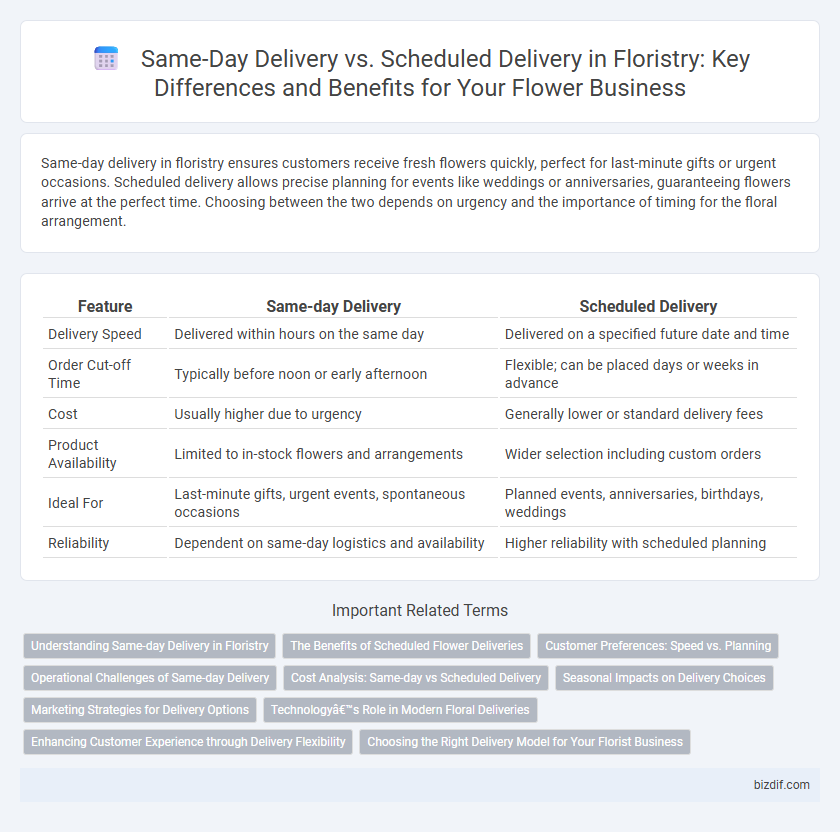 Same-Day Delivery vs. Scheduled Delivery in Floristry: Key Differences and Benefits for Your Flower Business

Same-day delivery in floristry ensures customers receive fresh flowers quickly, perfect for last-minute gifts or urgent occasions. Scheduled delivery allows precise planning for events like weddings or anniversaries, guaranteeing flowers arrive at the perfect time. Choosing between the two depends on urgency and the importance of timing for the floral arrangement.

| Feature | Same-day Delivery | Scheduled Delivery |
|---|---|---|
| Delivery Speed | Delivered within hours on the same day | Delivered on a specified future date and time |
| Order Cut-off Time | Typically before noon or early afternoon | Flexible; can be placed days or weeks in advance |
| Cost | Usually higher due to urgency | Generally lower or standard delivery fees |
| Product Availability | Limited to in-stock flowers and arrangements | Wider selection including custom orders |
| Ideal For | Last-minute gifts, urgent events, spontaneous occasions | Planned events, anniversaries, birthdays, weddings |
| Reliability | Dependent on same-day logistics and availability | Higher reliability with scheduled planning |

Important Related Terms

Understanding Same-day Delivery in Floristry
The Benefits of Scheduled Flower Deliveries
Customer Preferences: Speed vs. Planning
Operational Challenges of Same-day Delivery
Cost Analysis: Same-day vs Scheduled Delivery
Seasonal Impacts on Delivery Choices
Marketing Strategies for Delivery Options
Technologyâ€™s Role in Modern Floral Deliveries
Enhancing Customer Experience through Delivery Flexibility
Choosing the Right Delivery Model for Your Florist Business

bizdif.com