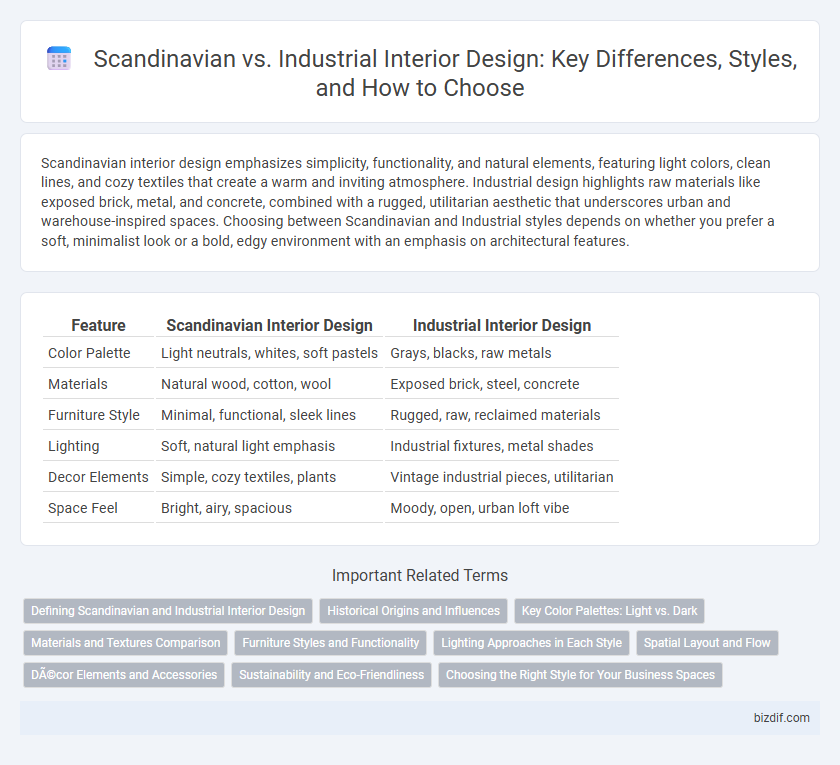 Scandinavian vs. Industrial Interior Design: Key Differences, Styles, and How to Choose

Scandinavian interior design emphasizes simplicity, functionality, and natural elements, featuring light colors, clean lines, and cozy textiles that create a warm and inviting atmosphere. Industrial design highlights raw materials like exposed brick, metal, and concrete, combined with a rugged, utilitarian aesthetic that underscores urban and warehouse-inspired spaces. Choosing between Scandinavian and Industrial styles depends on whether you prefer a soft, minimalist look or a bold, edgy environment with an emphasis on architectural features.

| Feature | Scandinavian Interior Design | Industrial Interior Design |
|---|---|---|
| Color Palette | Light neutrals, whites, soft pastels | Grays, blacks, raw metals |
| Materials | Natural wood, cotton, wool | Exposed brick, steel, concrete |
| Furniture Style | Minimal, functional, sleek lines | Rugged, raw, reclaimed materials |
| Lighting | Soft, natural light emphasis | Industrial fixtures, metal shades |
| Decor Elements | Simple, cozy textiles, plants | Vintage industrial pieces, utilitarian |
| Space Feel | Bright, airy, spacious | Moody, open, urban loft vibe |

Important Related Terms

Defining Scandinavian and Industrial Interior Design
Historical Origins and Influences
Key Color Palettes: Light vs. Dark
Materials and Textures Comparison
Furniture Styles and Functionality
Lighting Approaches in Each Style
Spatial Layout and Flow
DÃ©cor Elements and Accessories
Sustainability and Eco-Friendliness
Choosing the Right Style for Your Business Spaces

bizdif.com