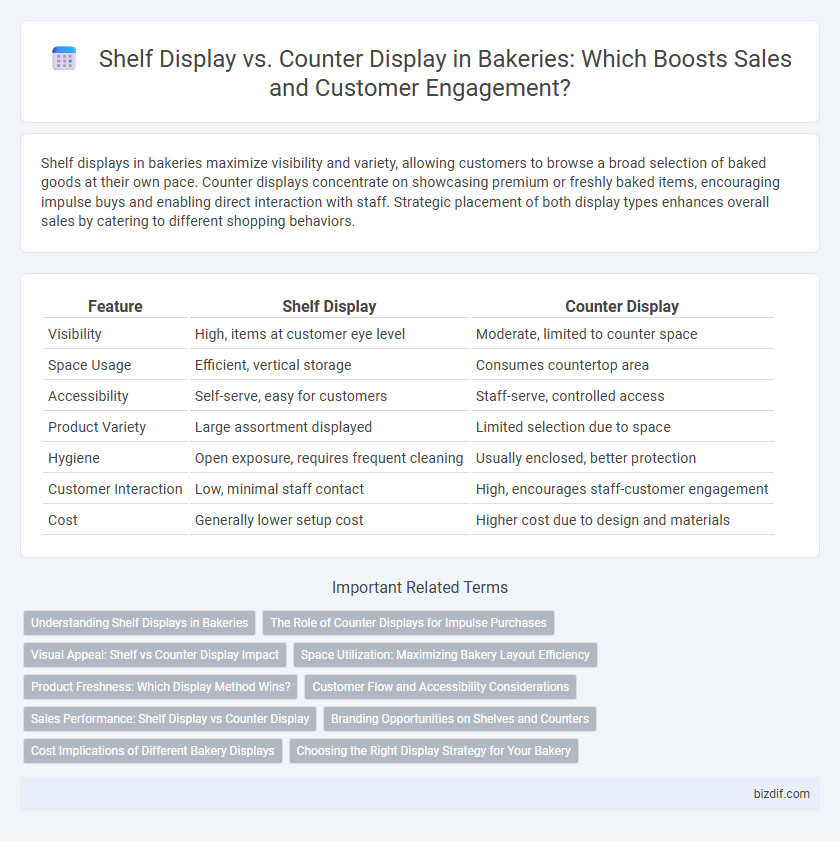 Shelf Display vs. Counter Display in Bakeries: Which Boosts Sales and Customer Engagement?

Shelf displays in bakeries maximize visibility and variety, allowing customers to browse a broad selection of baked goods at their own pace. Counter displays concentrate on showcasing premium or freshly baked items, encouraging impulse buys and enabling direct interaction with staff. Strategic placement of both display types enhances overall sales by catering to different shopping behaviors.

| Feature | Shelf Display | Counter Display |
|---|---|---|
| Visibility | High, items at customer eye level | Moderate, limited to counter space |
| Space Usage | Efficient, vertical storage | Consumes countertop area |
| Accessibility | Self-serve, easy for customers | Staff-serve, controlled access |
| Product Variety | Large assortment displayed | Limited selection due to space |
| Hygiene | Open exposure, requires frequent cleaning | Usually enclosed, better protection |
| Customer Interaction | Low, minimal staff contact | High, encourages staff-customer engagement |
| Cost | Generally lower setup cost | Higher cost due to design and materials |

Important Related Terms

Understanding Shelf Displays in Bakeries
The Role of Counter Displays for Impulse Purchases
Visual Appeal: Shelf vs Counter Display Impact
Space Utilization: Maximizing Bakery Layout Efficiency
Product Freshness: Which Display Method Wins?
Customer Flow and Accessibility Considerations
Sales Performance: Shelf Display vs Counter Display
Branding Opportunities on Shelves and Counters
Cost Implications of Different Bakery Displays
Choosing the Right Display Strategy for Your Bakery

bizdif.com