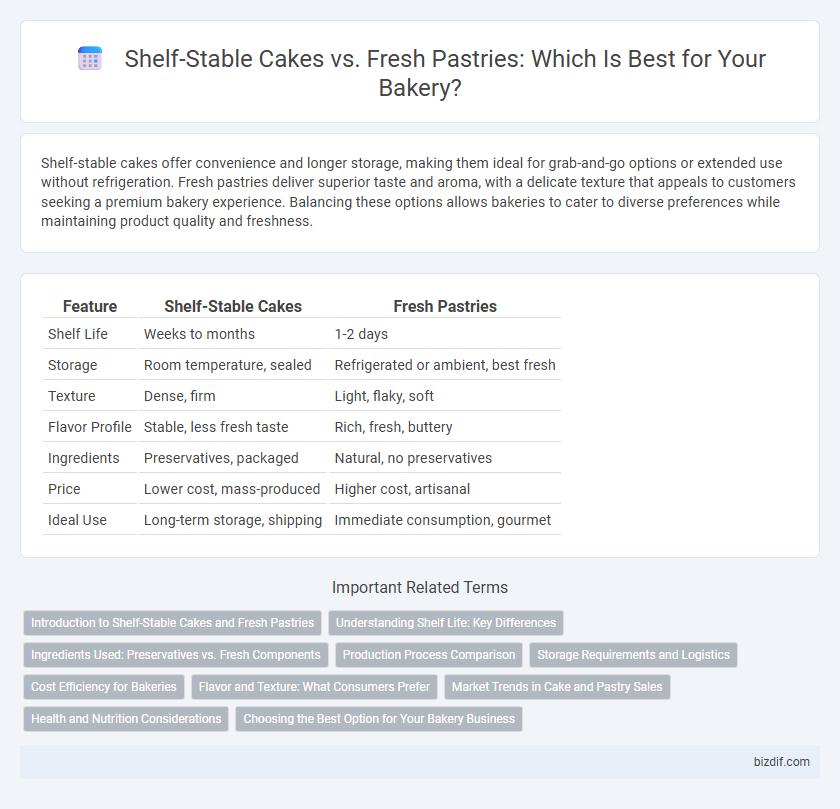 Shelf-Stable Cakes vs. Fresh Pastries: Which Is Best for Your Bakery?

Shelf-stable cakes offer convenience and longer storage, making them ideal for grab-and-go options or extended use without refrigeration. Fresh pastries deliver superior taste and aroma, with a delicate texture that appeals to customers seeking a premium bakery experience. Balancing these options allows bakeries to cater to diverse preferences while maintaining product quality and freshness.

| Feature | Shelf-Stable Cakes | Fresh Pastries |
|---|---|---|
| Shelf Life | Weeks to months | 1-2 days |
| Storage | Room temperature, sealed | Refrigerated or ambient, best fresh |
| Texture | Dense, firm | Light, flaky, soft |
| Flavor Profile | Stable, less fresh taste | Rich, fresh, buttery |
| Ingredients | Preservatives, packaged | Natural, no preservatives |
| Price | Lower cost, mass-produced | Higher cost, artisanal |
| Ideal Use | Long-term storage, shipping | Immediate consumption, gourmet |

Important Related Terms

Introduction to Shelf-Stable Cakes and Fresh Pastries
Understanding Shelf Life: Key Differences
Ingredients Used: Preservatives vs. Fresh Components
Production Process Comparison
Storage Requirements and Logistics
Cost Efficiency for Bakeries
Flavor and Texture: What Consumers Prefer
Market Trends in Cake and Pastry Sales
Health and Nutrition Considerations
Choosing the Best Option for Your Bakery Business

bizdif.com