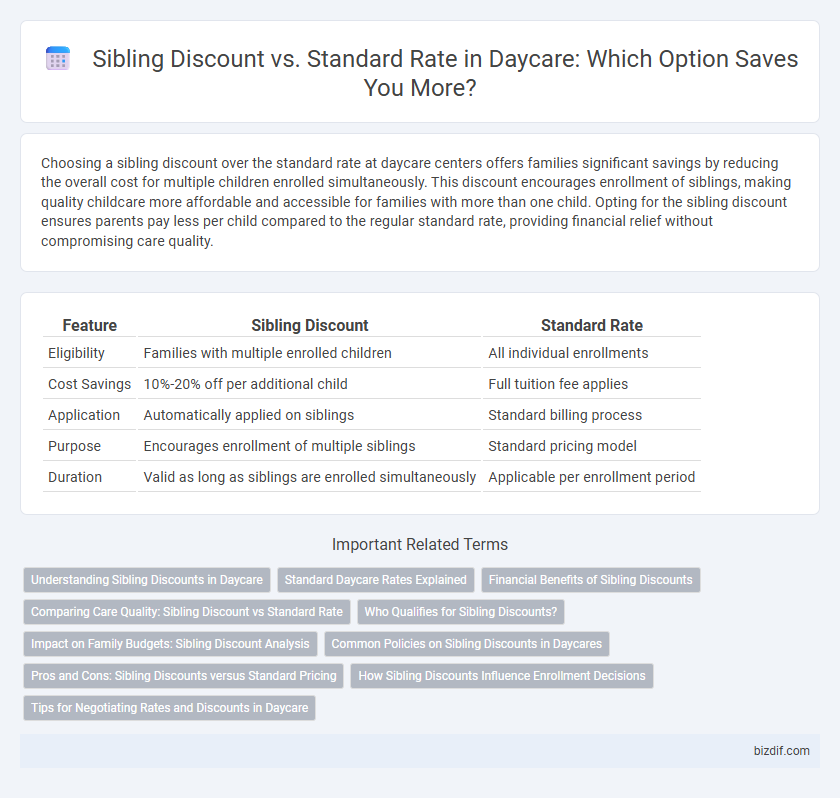 Sibling Discount vs. Standard Rate in Daycare: Which Option Saves You More?

Choosing a sibling discount over the standard rate at daycare centers offers families significant savings by reducing the overall cost for multiple children enrolled simultaneously. This discount encourages enrollment of siblings, making quality childcare more affordable and accessible for families with more than one child. Opting for the sibling discount ensures parents pay less per child compared to the regular standard rate, providing financial relief without compromising care quality.

| Feature | Sibling Discount | Standard Rate |
|---|---|---|
| Eligibility | Families with multiple enrolled children | All individual enrollments |
| Cost Savings | 10%-20% off per additional child | Full tuition fee applies |
| Application | Automatically applied on siblings | Standard billing process |
| Purpose | Encourages enrollment of multiple siblings | Standard pricing model |
| Duration | Valid as long as siblings are enrolled simultaneously | Applicable per enrollment period |

Important Related Terms

Understanding Sibling Discounts in Daycare
Standard Daycare Rates Explained
Financial Benefits of Sibling Discounts
Comparing Care Quality: Sibling Discount vs Standard Rate
Who Qualifies for Sibling Discounts?
Impact on Family Budgets: Sibling Discount Analysis
Common Policies on Sibling Discounts in Daycares
Pros and Cons: Sibling Discounts versus Standard Pricing
How Sibling Discounts Influence Enrollment Decisions
Tips for Negotiating Rates and Discounts in Daycare

bizdif.com